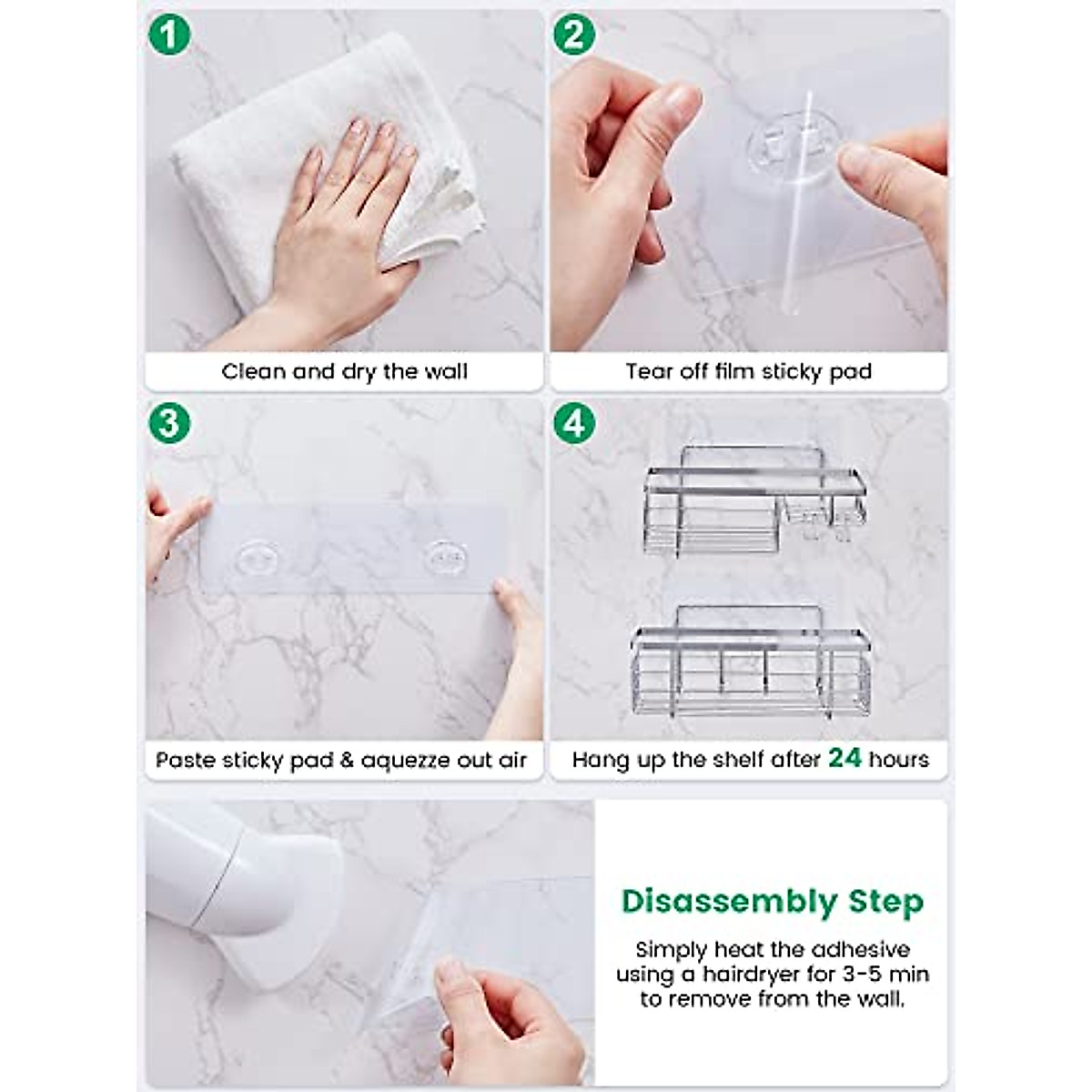 1

Clean and dry the wall

2

Tear off film sticky pad

3

Paste sticky pad & aquezze out air

4

Hang up the shelf after 24 hours

Disassembly Step

Simply heat the adhesive using a hairdryer for 3-5 min to remove from the wall.