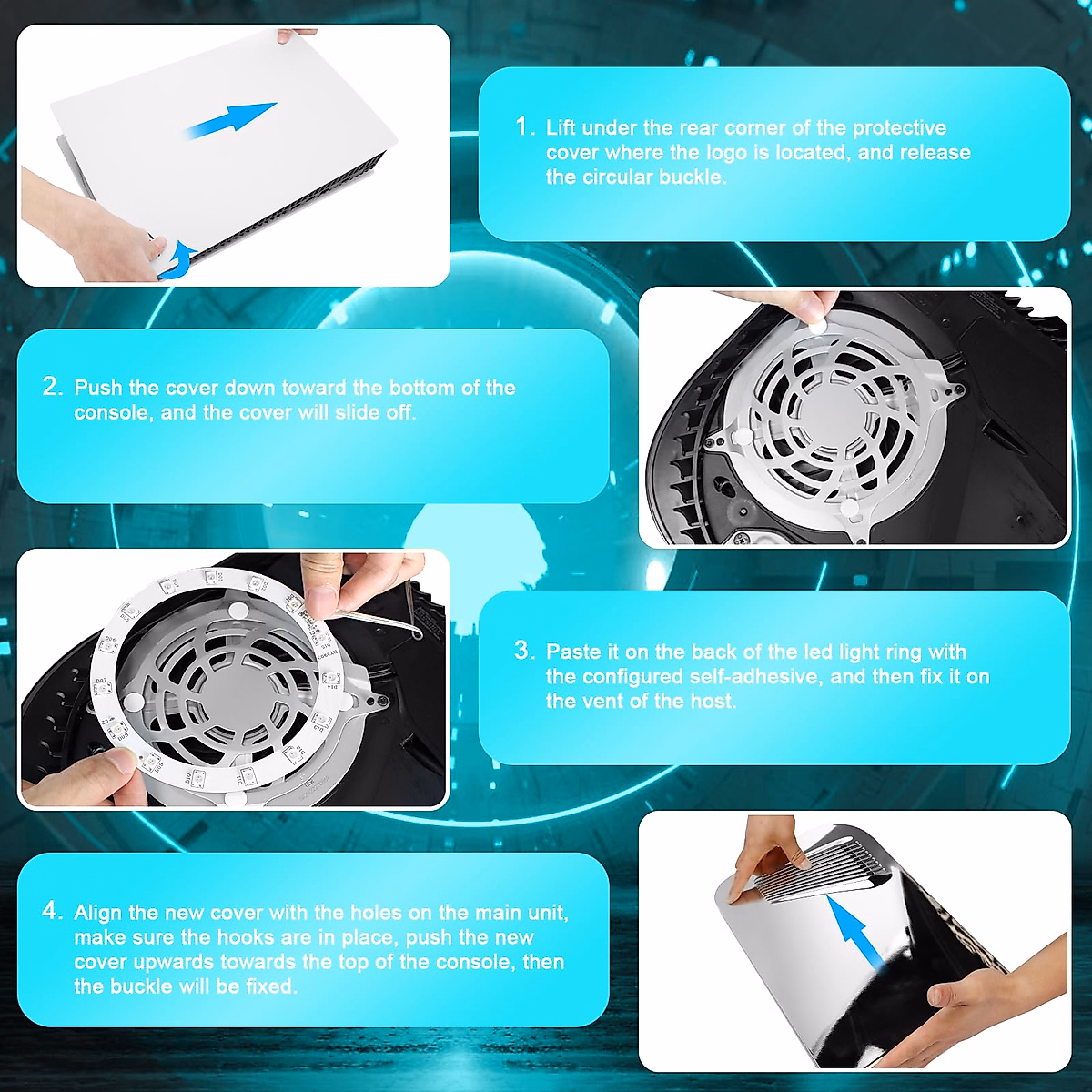 1. Lift under the rear corner of the protective cover where the logo is located, and release the circular buckle.

2. Push the cover down toward the bottom of the console, and the cover will slide off.

3. Paste it on the back of the led light ring with the configured self-adhesive, and then fix it on the vent of the host.

4. Align the new cover with the holes on the main unit, make sure the hooks are in place, push the new cover upwards towards the top of the console, then the buckle will be fixed.