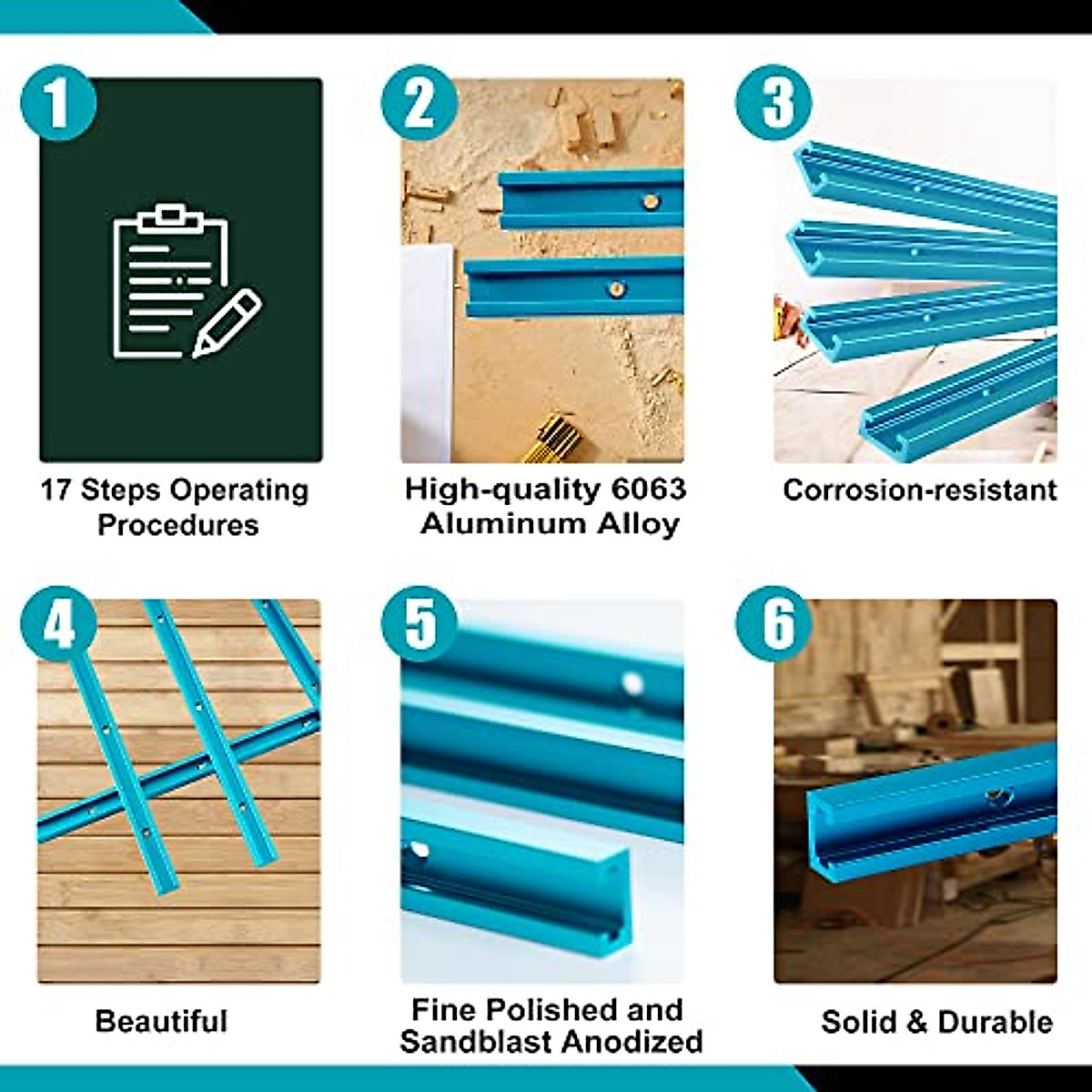 1

17 Steps Operating Procedures

2

High-quality 6063 Aluminum Alloy

3

Corrosion-resistant

4

Beautiful

5

Fine Polished and Sandblast Anodized

6

Solid & Durable