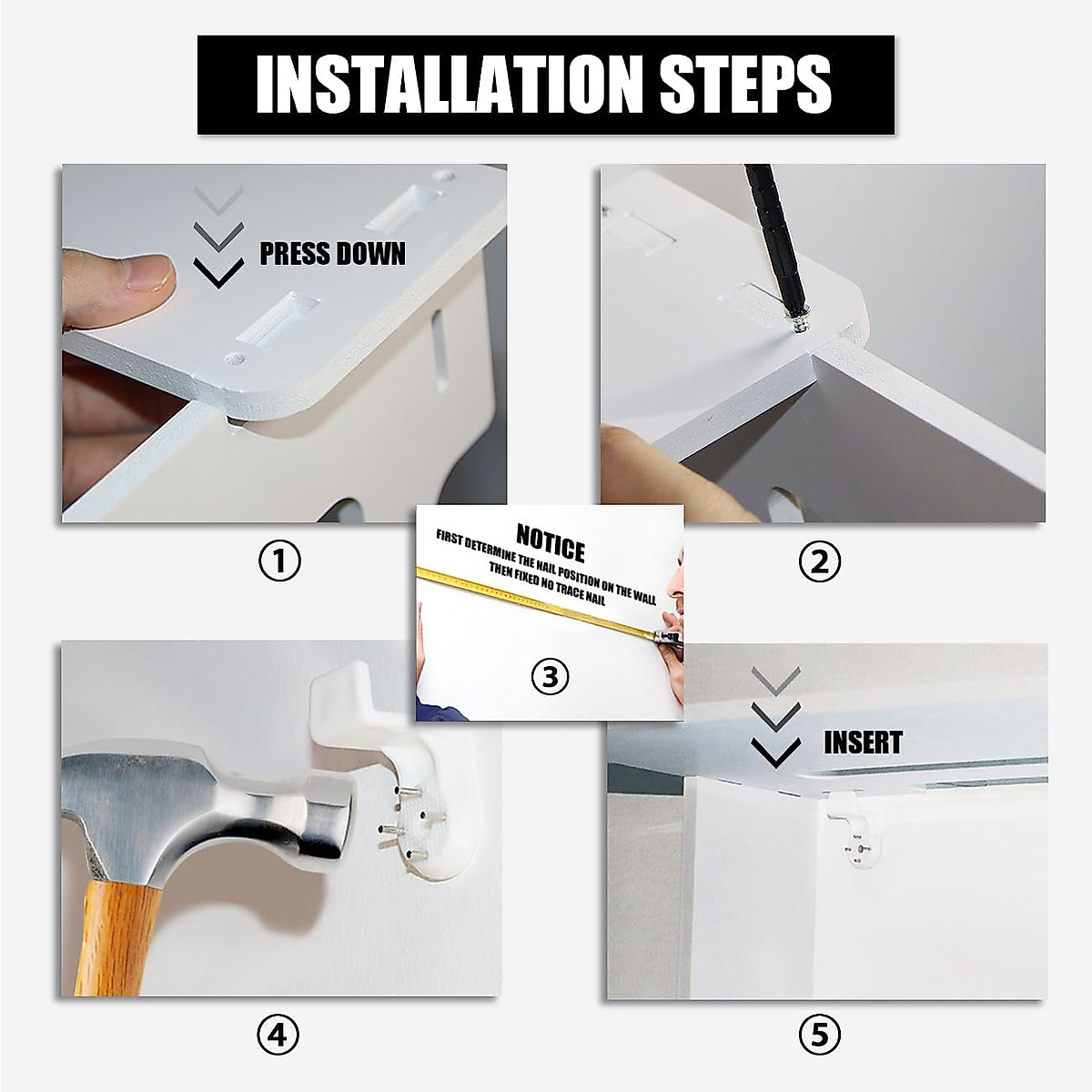 INSTALLATION STEPS

PRESS DOWN

①

②

NOTICE
FIRST DETERMINE THE NAIL POSITION ON THE WALL
THEN FIXED NO TRACE NAIL

③

INSERT

④

⑤