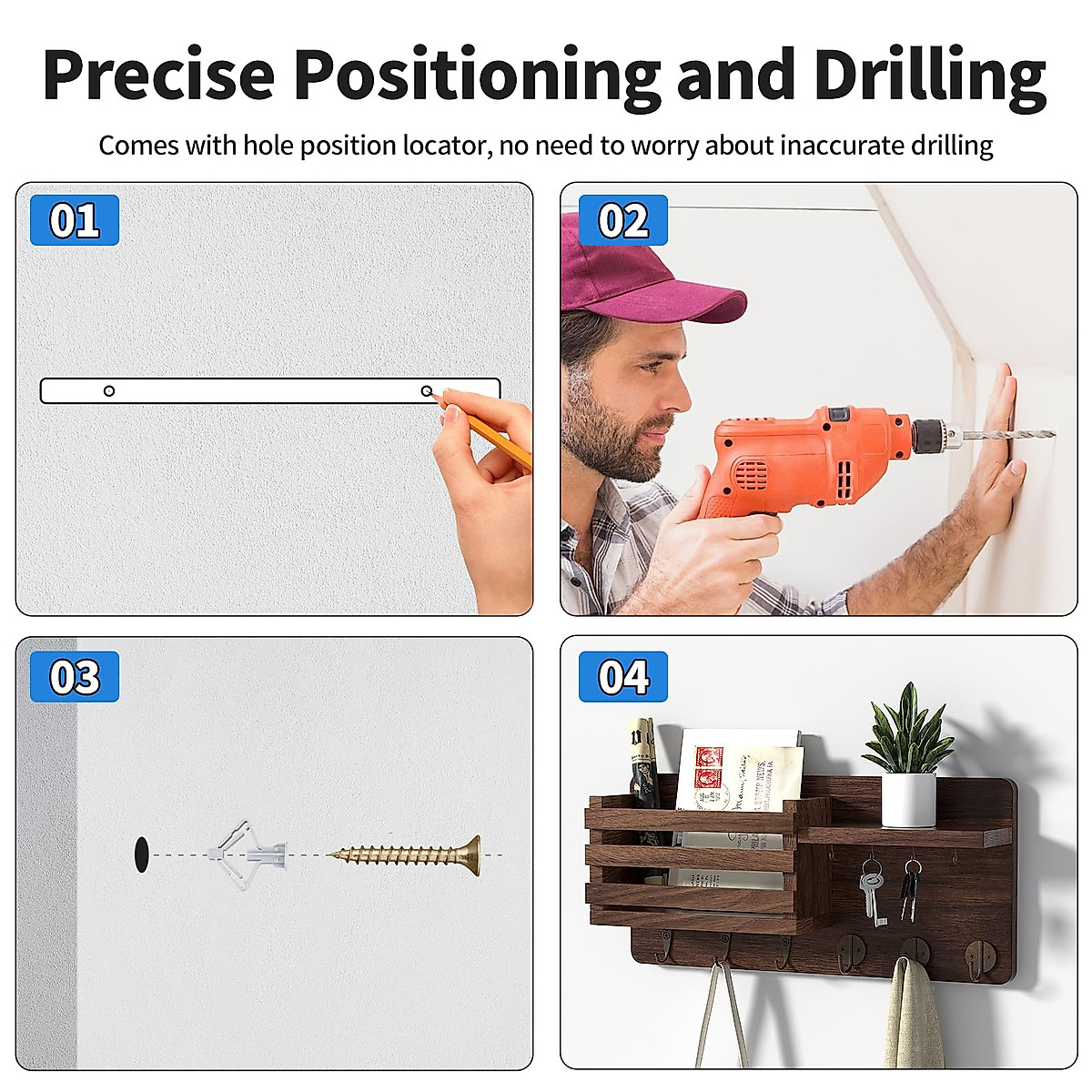 Precise Positioning and Drilling

Comes with hole position locator, no need to worry about inaccurate drilling

01

02

03

04