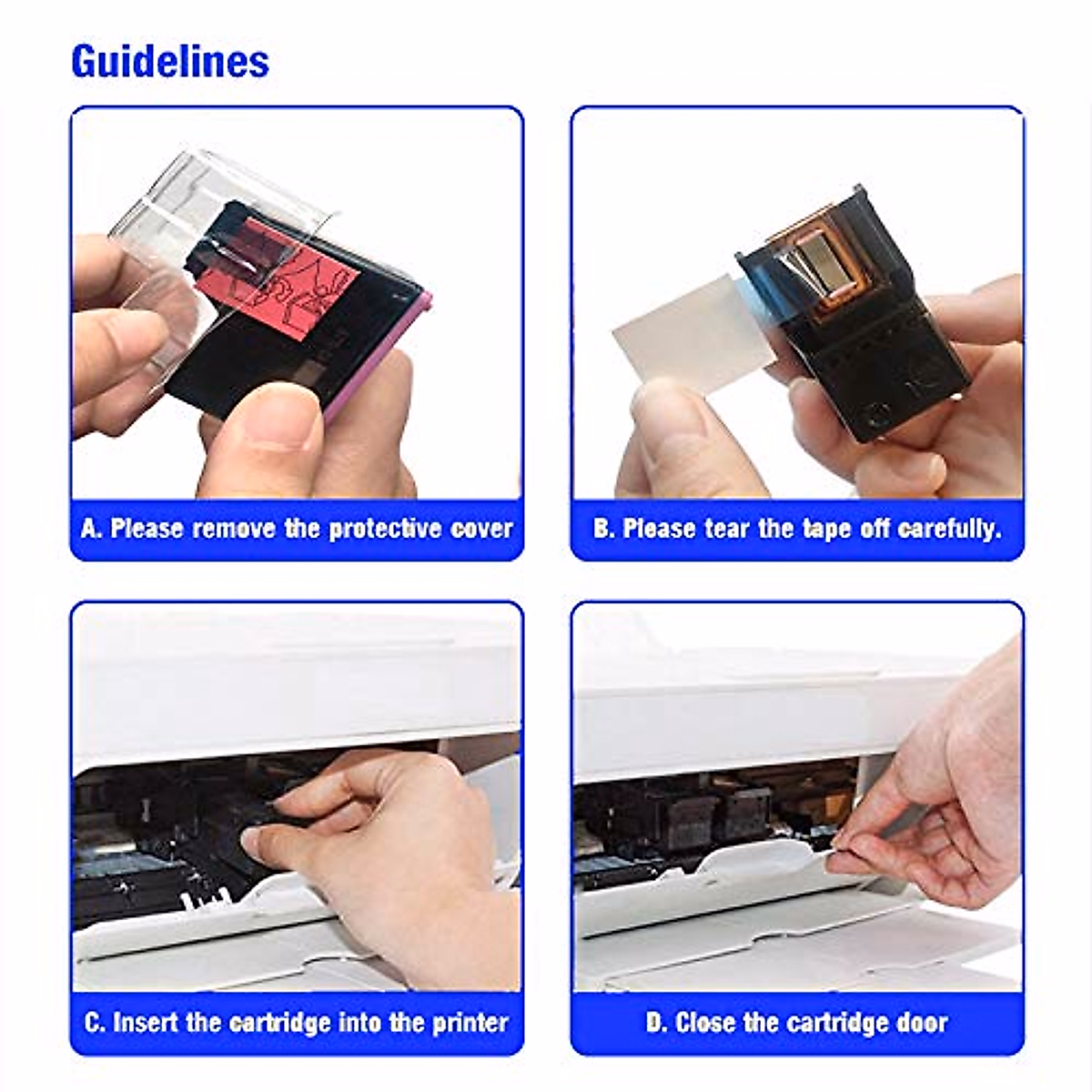 Guidelines

A. Please remove the protective cover

B. Please tear the tape off carefully.

C. Insert the cartridge into the printer

D. Close the cartridge door