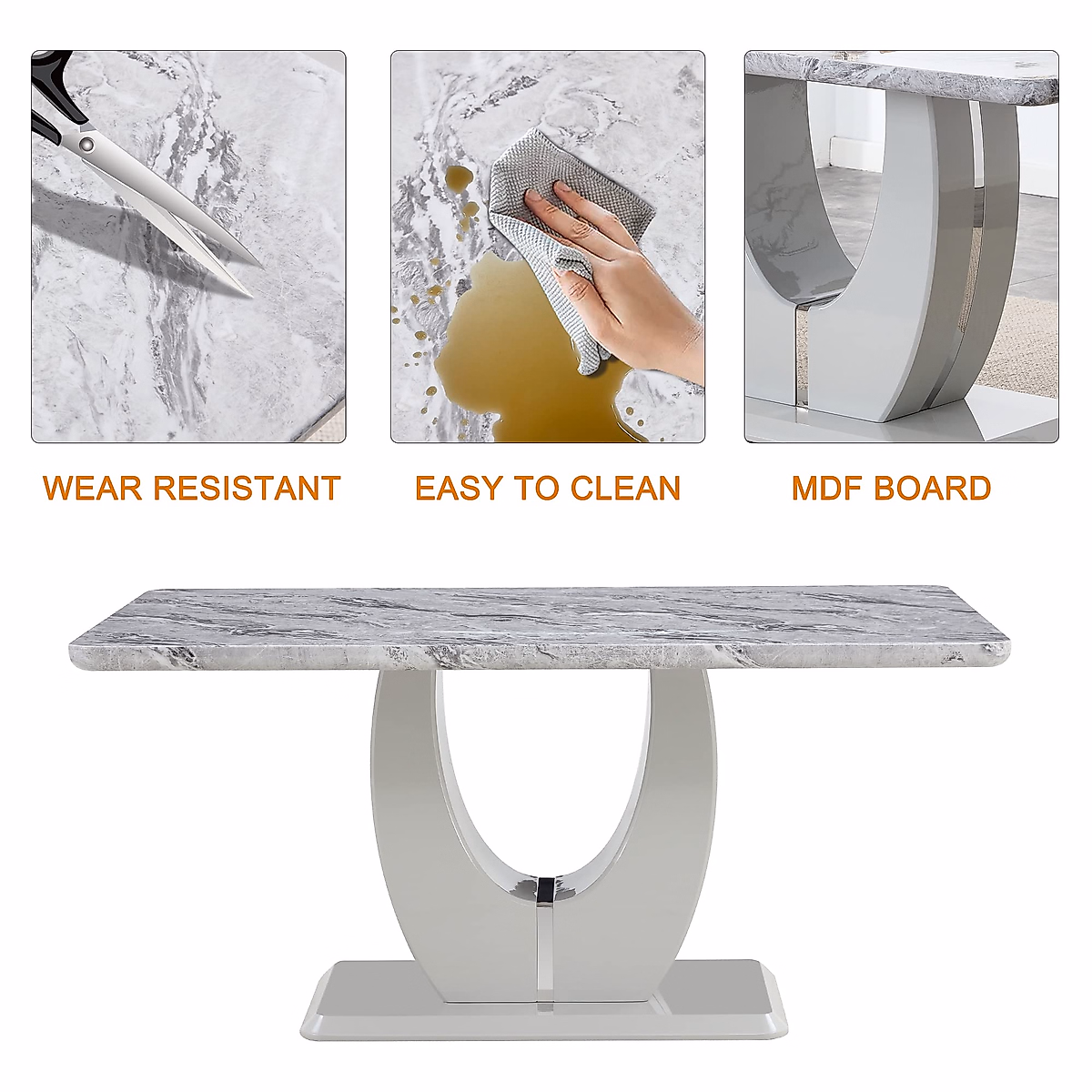 WEAR RESISTANT

EASY TO CLEAN

MDF BOARD