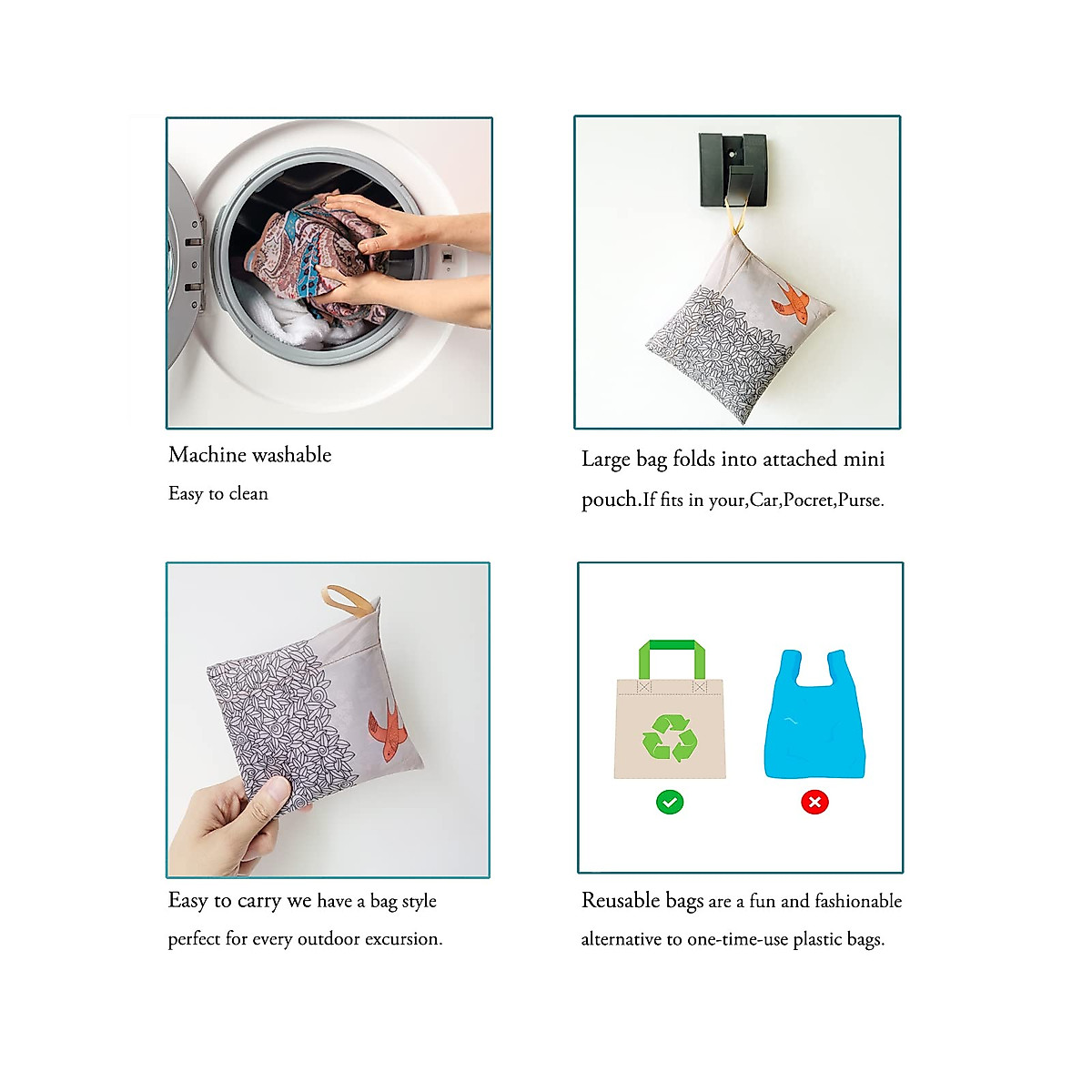 Machine washable

Easy to clean

Large bag folds into attached mini pouch.If fits in your,Car,Pocret,Purse.

Easy to carry we have a bag style perfect for every outdoor excursion.

Reusable bags are a fun and fashionable alternative to one-time-use plastic bags.