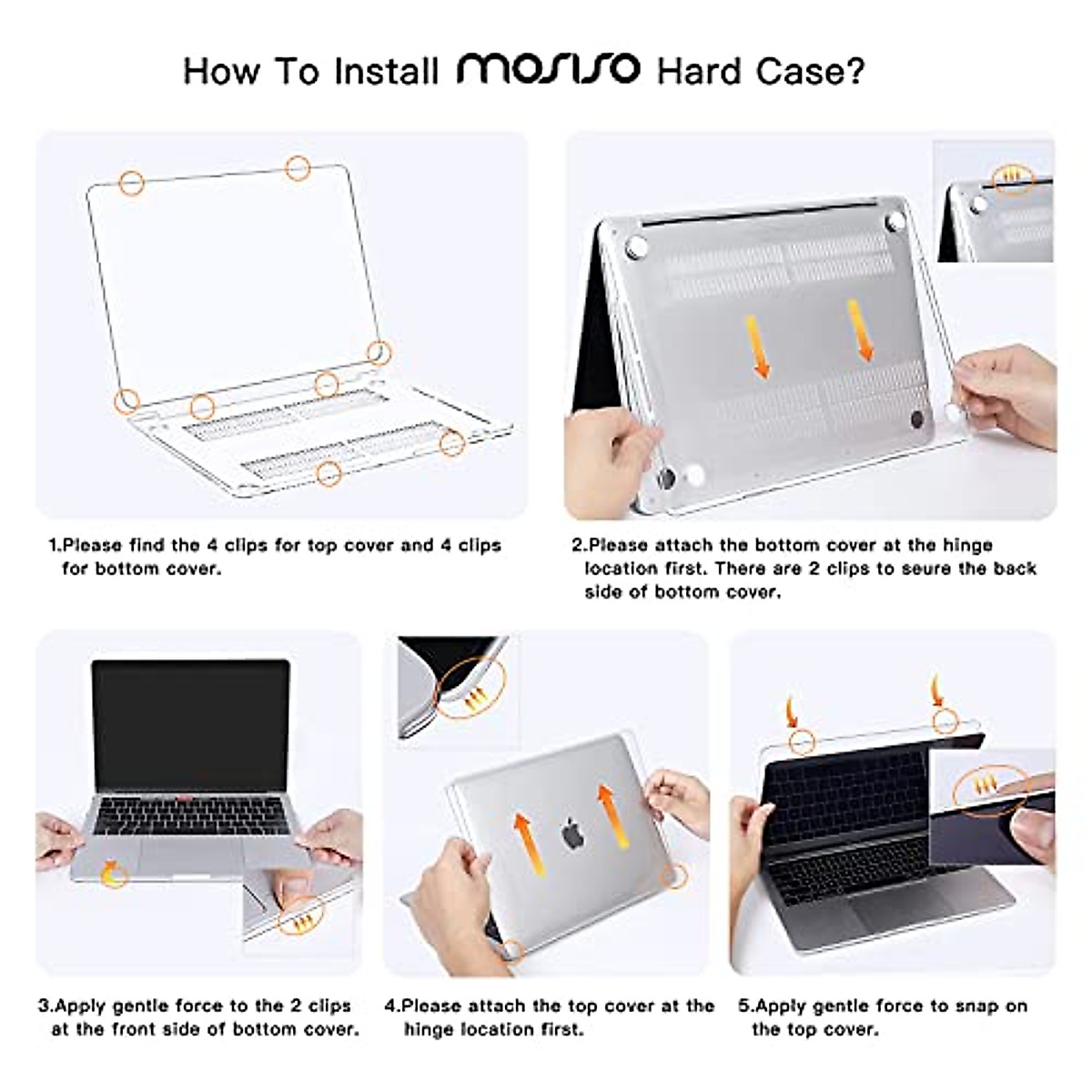 How To Install MOSISO Hard Case?

1.Please find the 4 clips for top cover and 4 clips for bottom cover.

2.Please attach the bottom cover at the hinge location first. There are 2 clips to seure the back side of bottom cover.

3.Apply gentle force to the 2 clips at the front side of bottom cover.

4.Please attach the top cover at the hinge location first.

5.Apply gentle force to snap on the top cover.