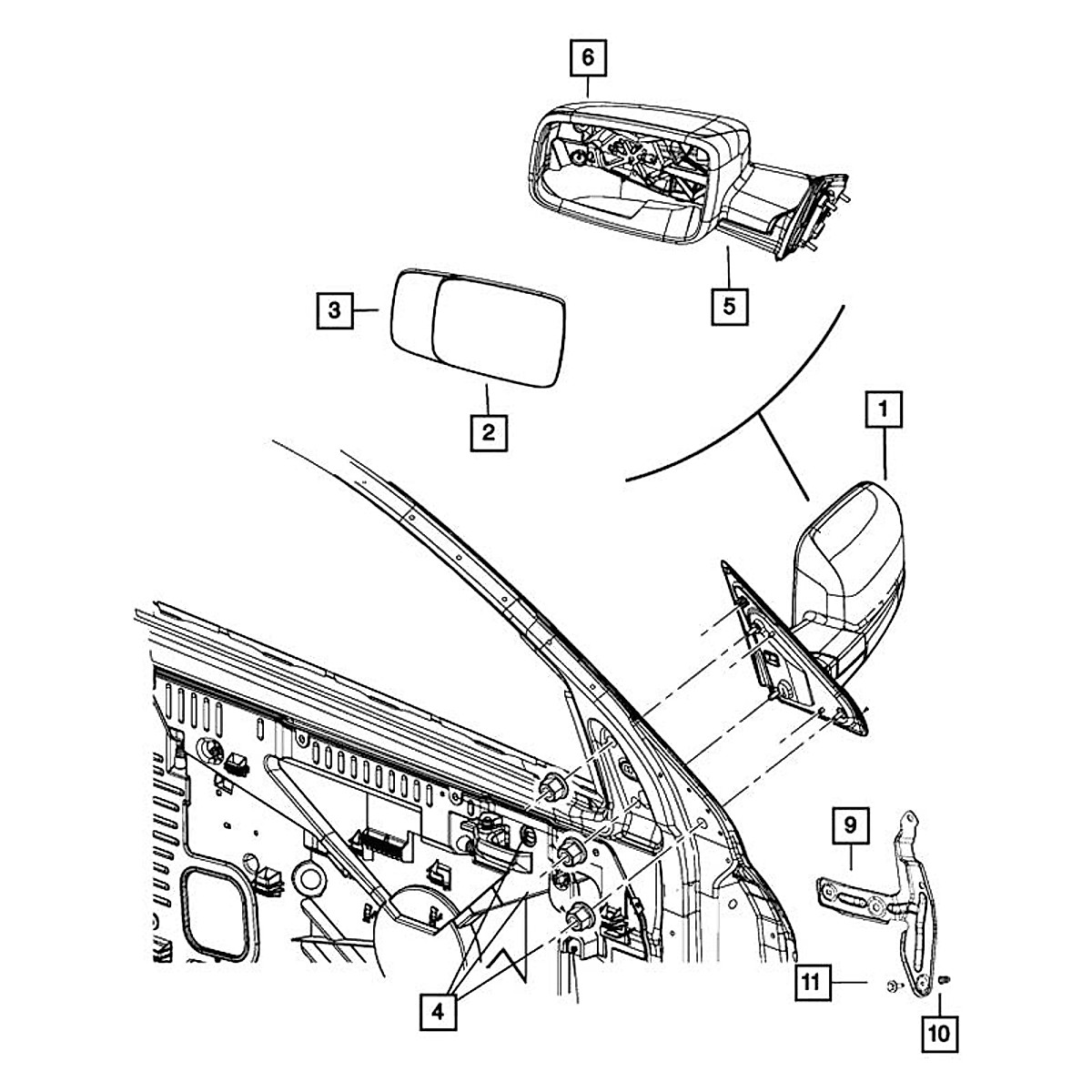 6
3
5
2
1
9
4
11
10