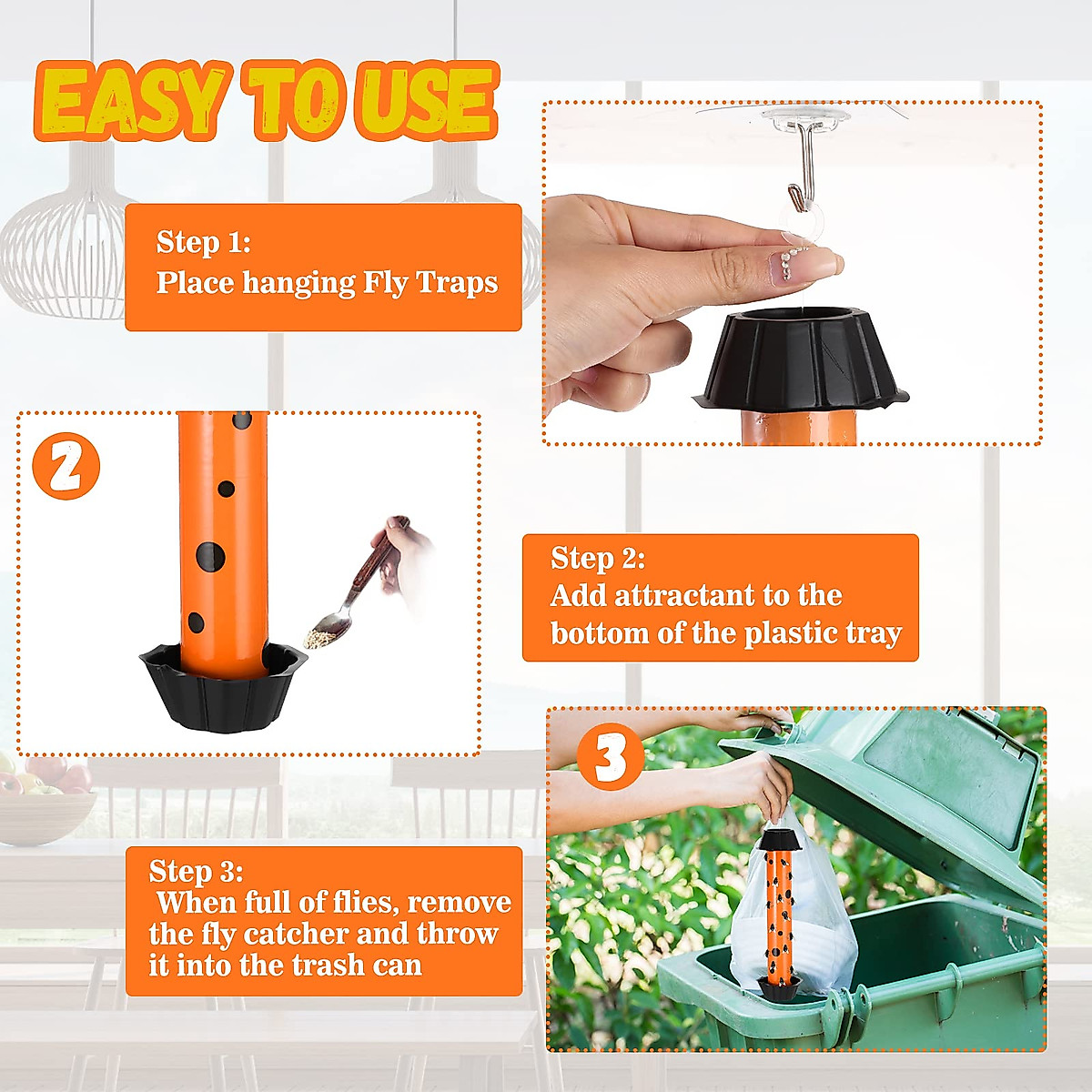 EASY TO USE

Step 1:
Place hanging Fly Traps

2

Step 2:
Add attractant to the bottom of the plastic tray

3

Step 3:
When full of flies, remove the fly catcher and throw it into the trash can