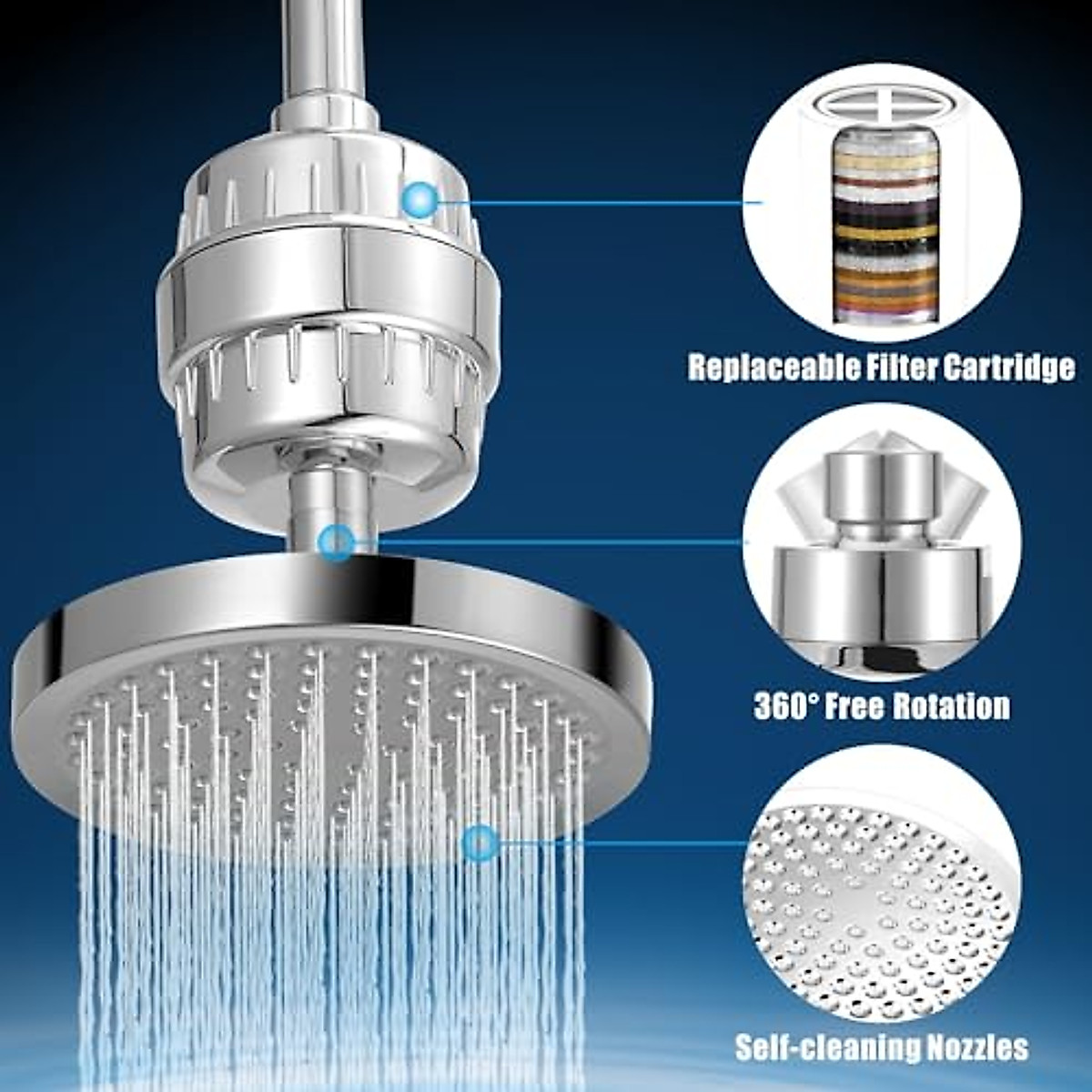 Replaceable Filter Cartridge

360° Free Rotation

Self-cleaning Nozzles