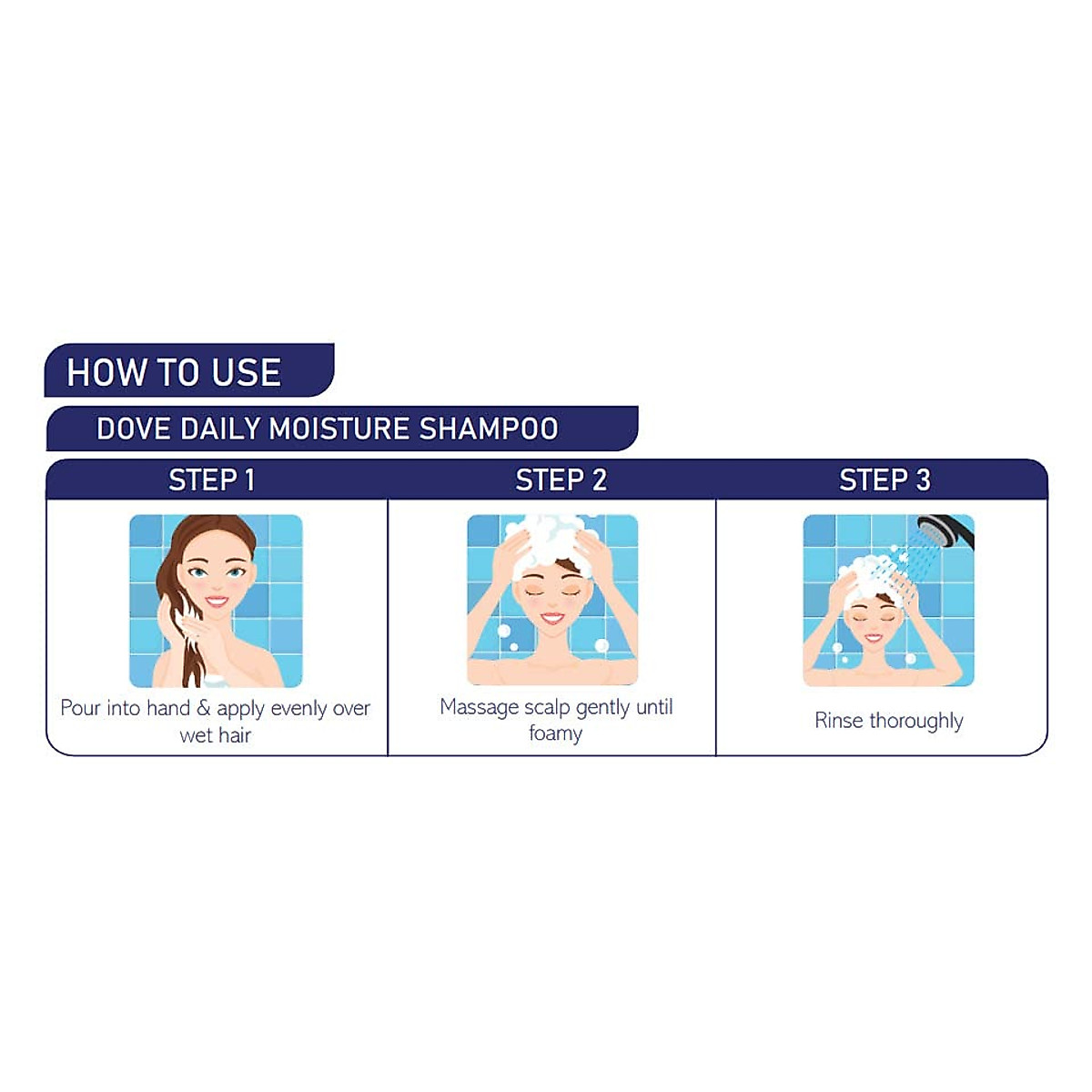 HOW TO USE

DOVE DAILY MOISTURE SHAMPOO

| STEP 1 | STEP 2 | STEP 3 |
|---|---|---|
| Pour into hand & apply evenly over wet hair | Massage scalp gently until foamy | Rinse thoroughly |