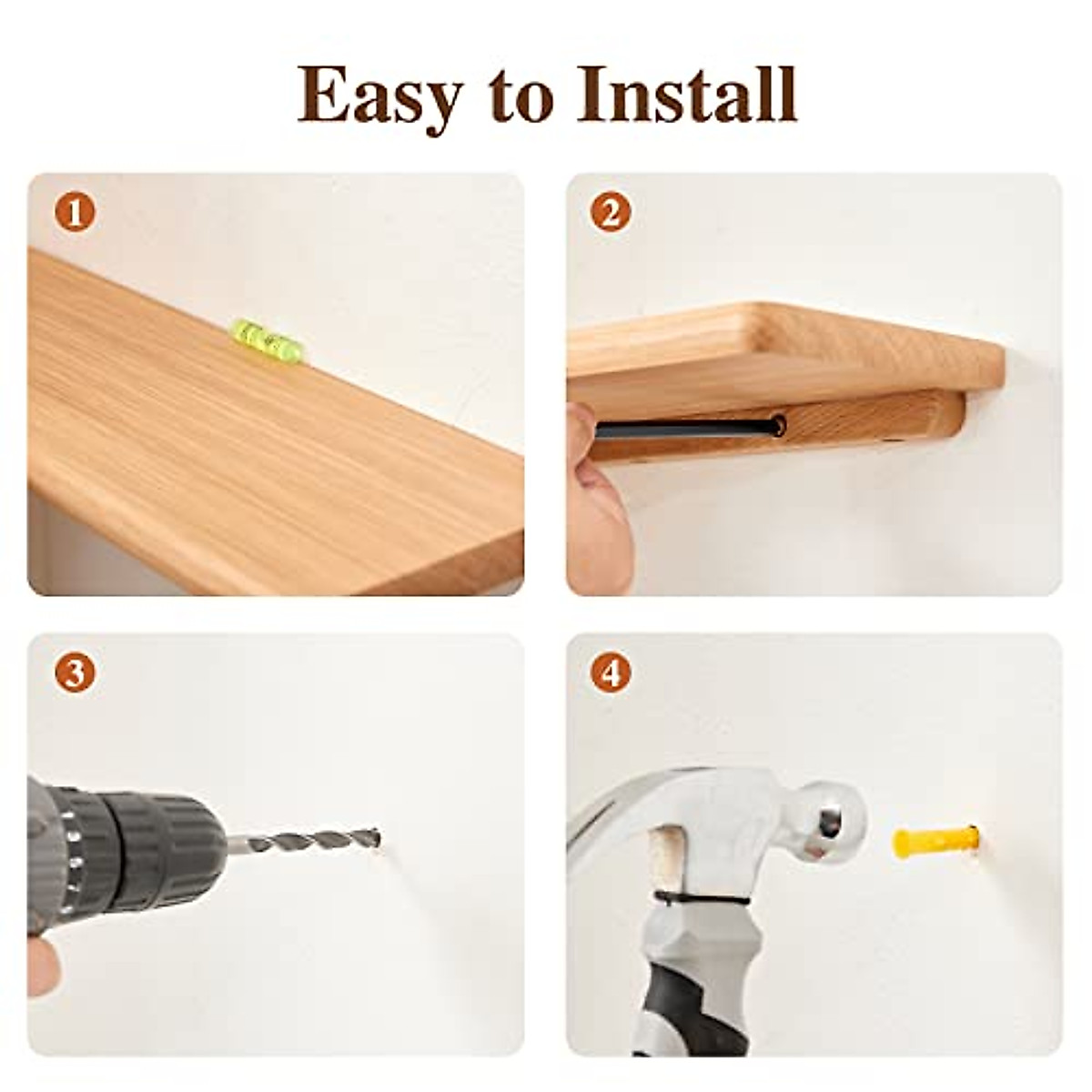 Easy to Install

1

2

3

4