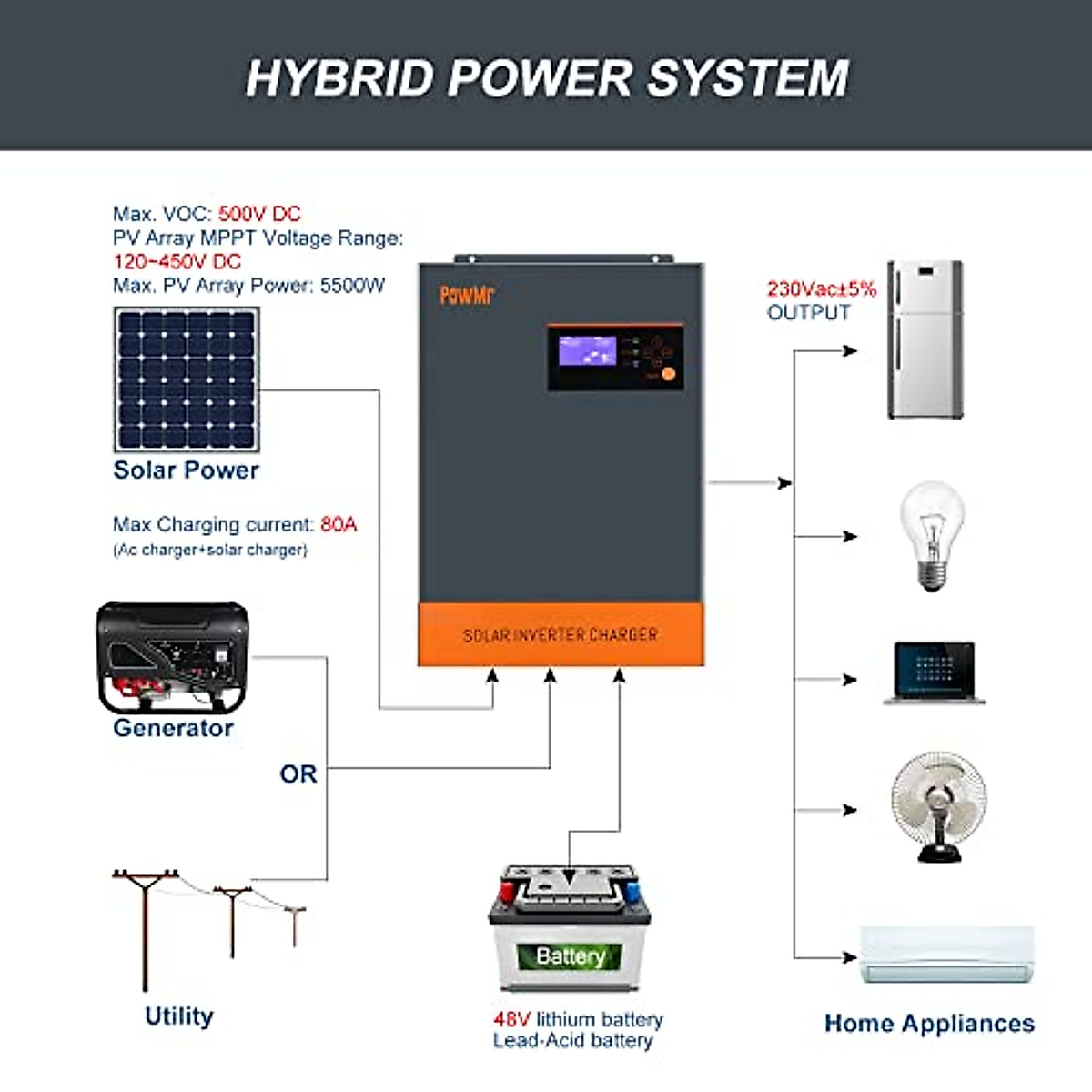 HYBRID POWER SYSTEM

Max. VOC: 500V DC
PV Array MPPT Voltage Range: 120~450V DC
Max. PV Array Power: 5500W

Solar Power

Max Charging current: 80A
(Ac charger+solar charger)

Generator

OR

Utility

PowMr

SOLAR INVERTER CHARGER

Battery

48V lithium battery
Lead-Acid battery

230Vac±5%
OUTPUT

Home Appliances