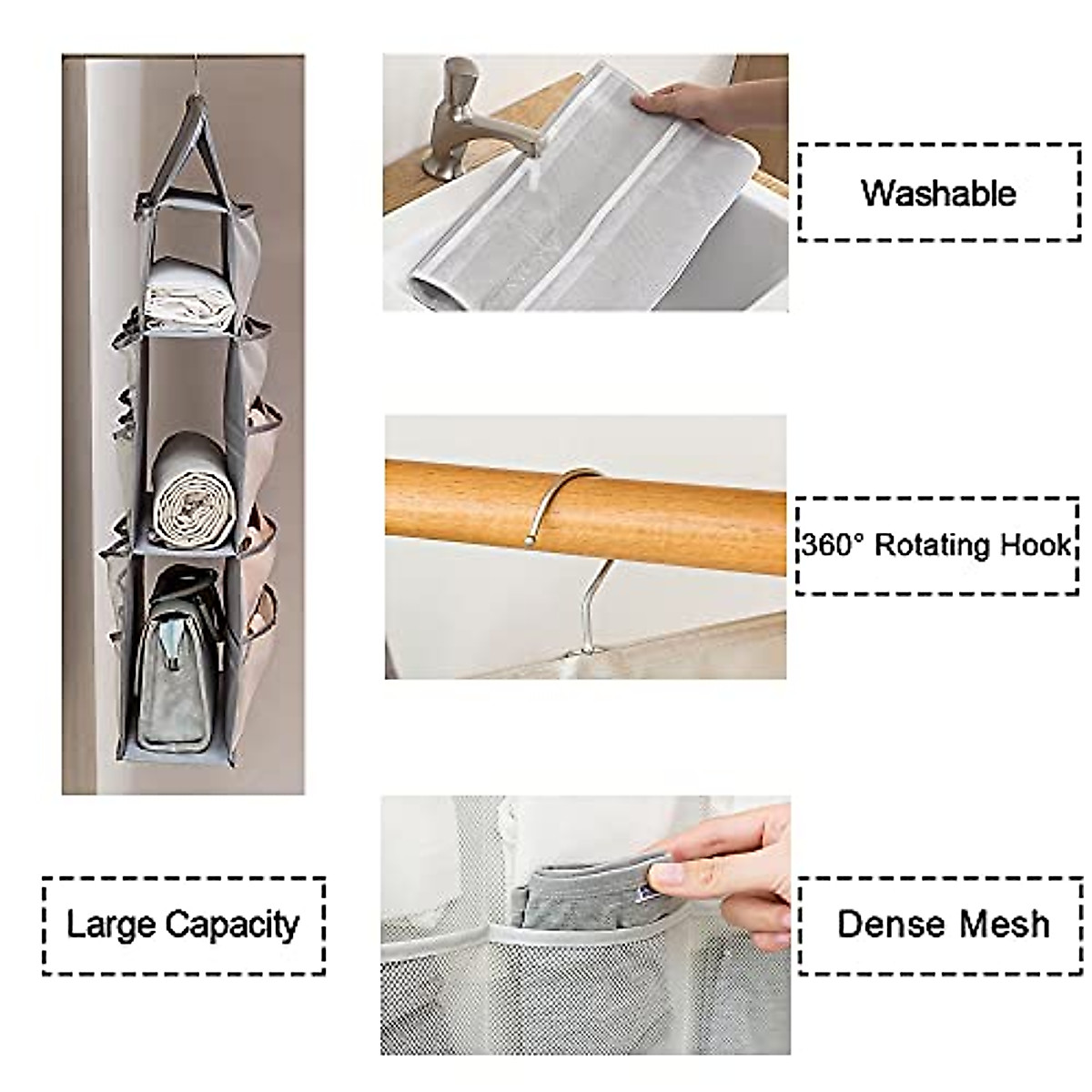 Washable

360° Rotating Hook

Large Capacity

Dense Mesh