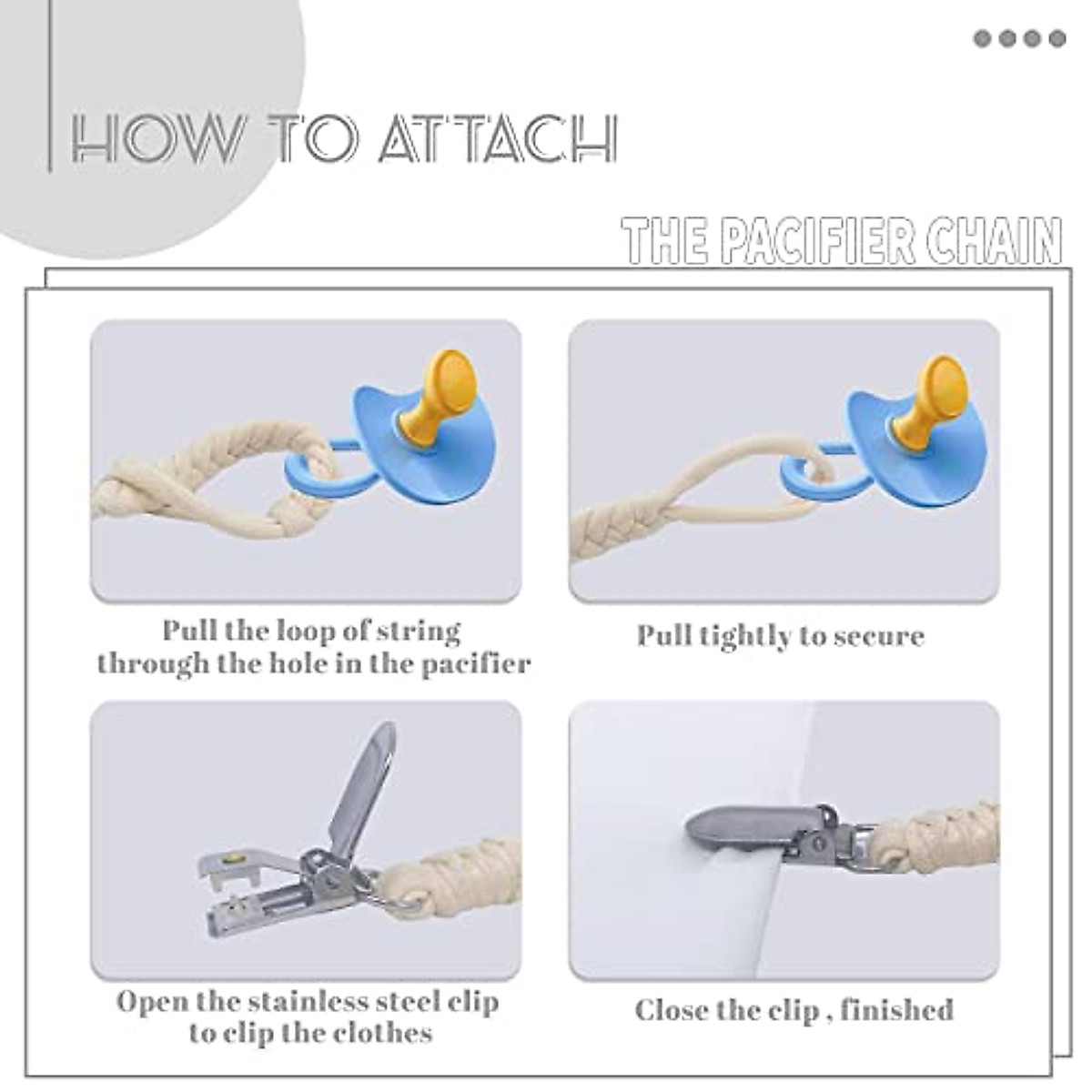 HOW TO ATTACH

THE PACIFIER CHAIN

Pull the loop of string through the hole in the pacifier

Pull tightly to secure

Open the stainless steel clip to clip the clothes

Close the clip , finished