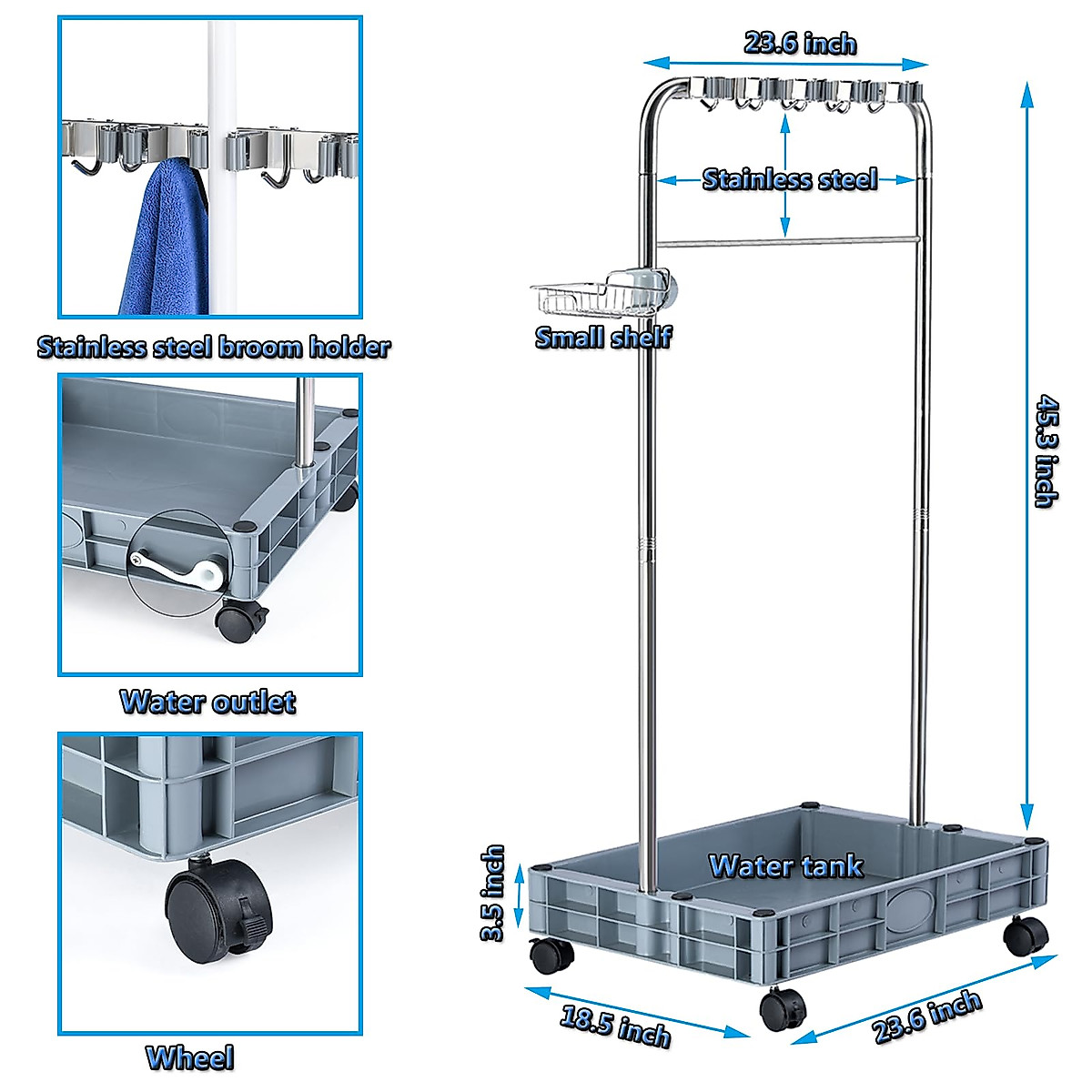 Stainless steel broom holder

Water outlet

Wheel

23.6 inch

Stainless steel

Small shelf

45.3 inch

Water tank

3.5 inch

18.5 inch

23.6 inch