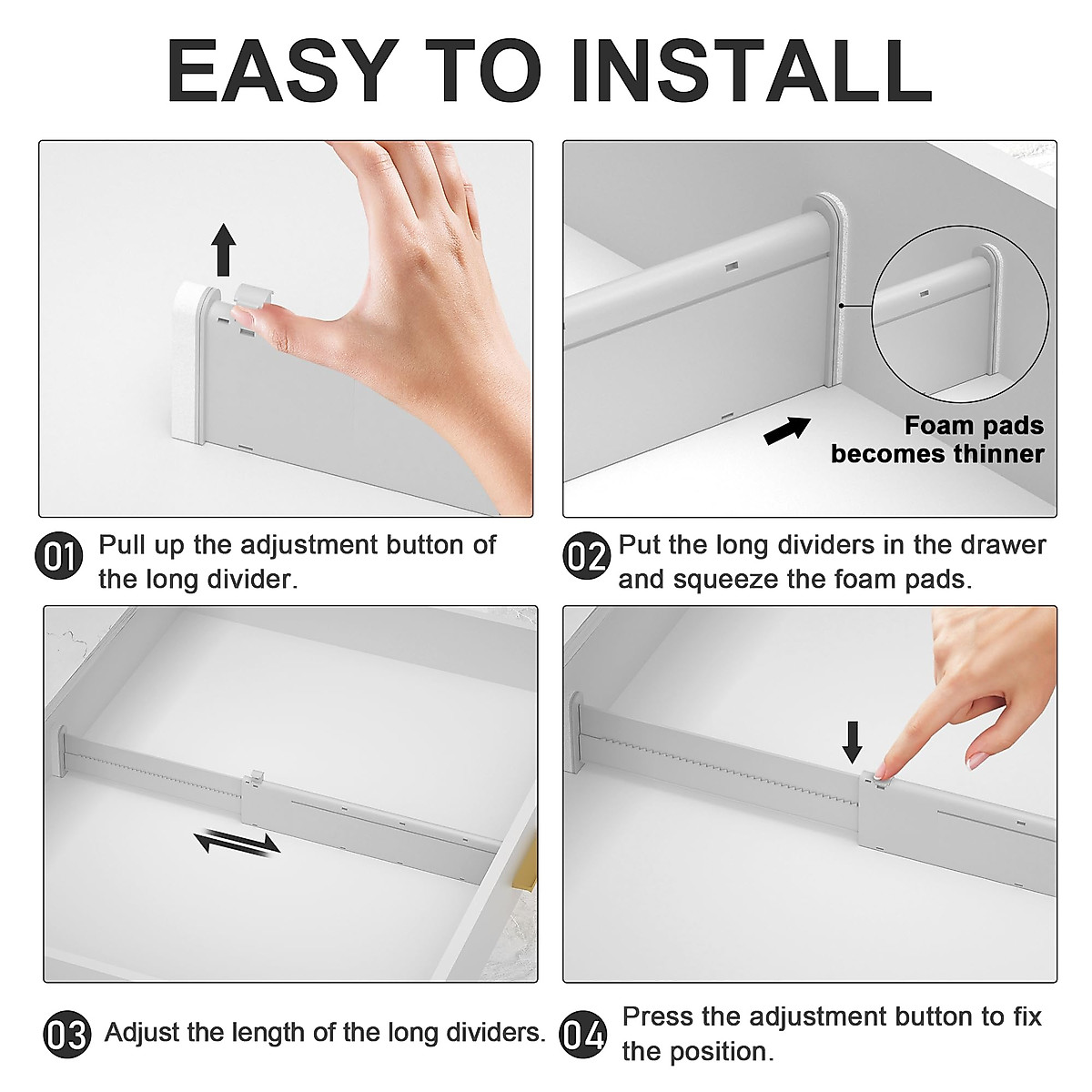 EASY TO INSTALL

Foam pads becomes thinner

01 Pull up the adjustment button of the long divider.

02 Put the long dividers in the drawer and squeeze the foam pads.

03 Adjust the length of the long dividers.

04 Press the adjustment button to fix the position.