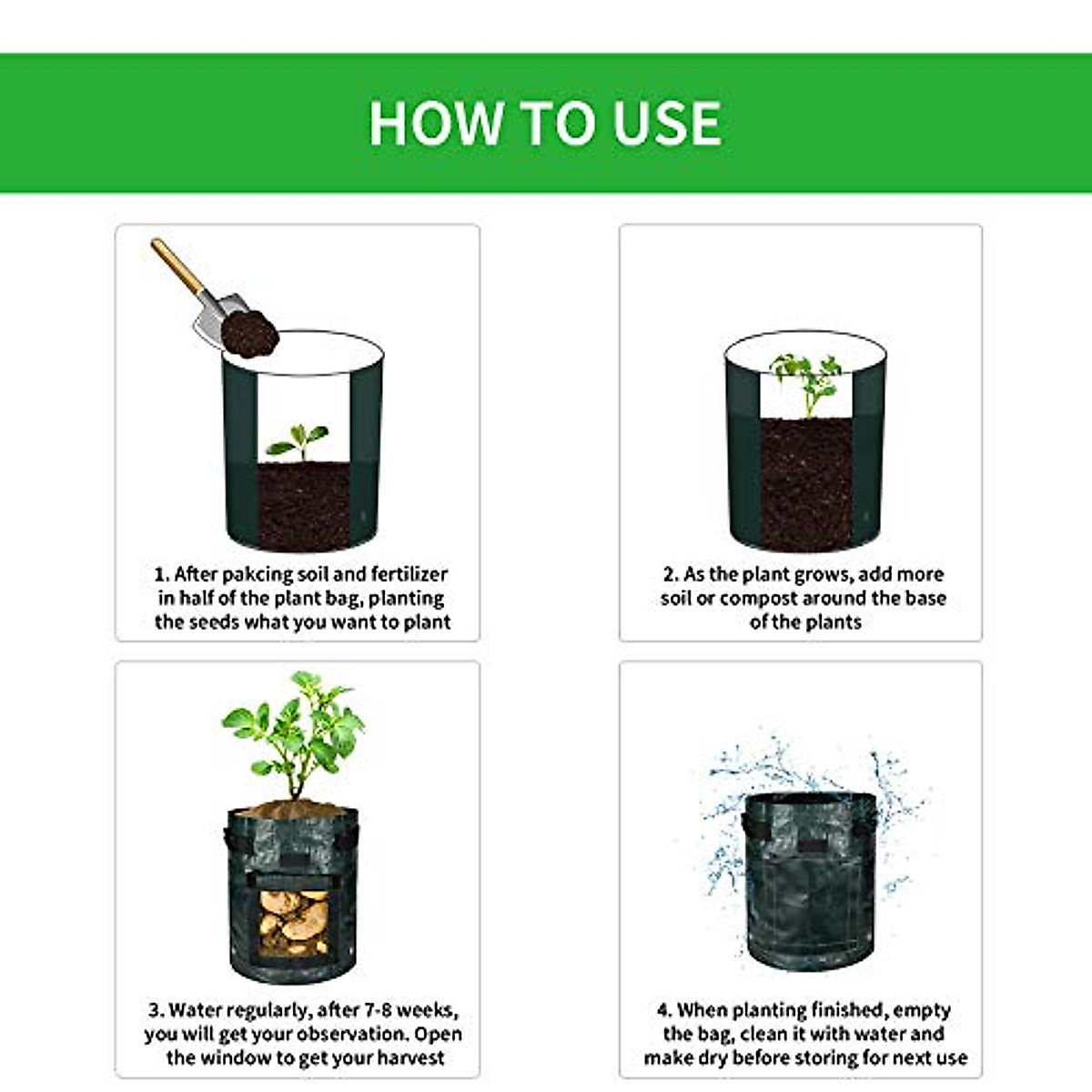 HOW TO USE

1. After pakcing soil and fertilizer in half of the plant bag, planting the seeds what you want to plant

2. As the plant grows, add more soil or compost around the base of the plants

3. Water regularly, after 7-8 weeks, you will get your observation. Open the window to get your harvest

4. When planting finished, empty the bag, clean it with water and make dry before storing for next use