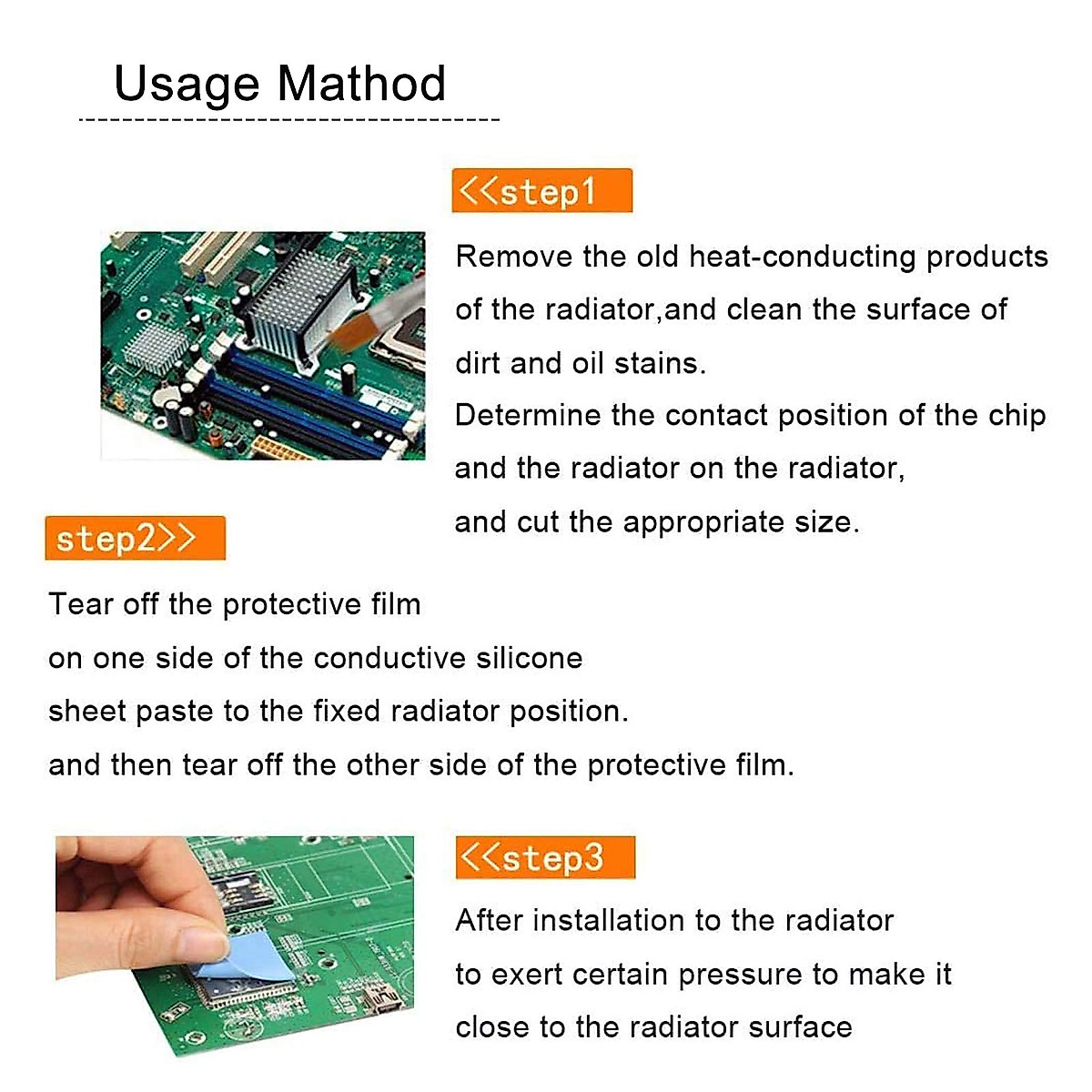 Usage Mathod

<<step1

Remove the old heat-conducting products of the radiator,and clean the surface of dirt and oil stains.
Determine the contact position of the chip and the radiator on the radiator, and cut the appropriate size.

step2>>

Tear off the protective film on one side of the conductive silicone sheet paste to the fixed radiator position. and then tear off the other side of the protective film.

<<step3

After installation to the radiator to exert certain pressure to make it close to the radiator surface