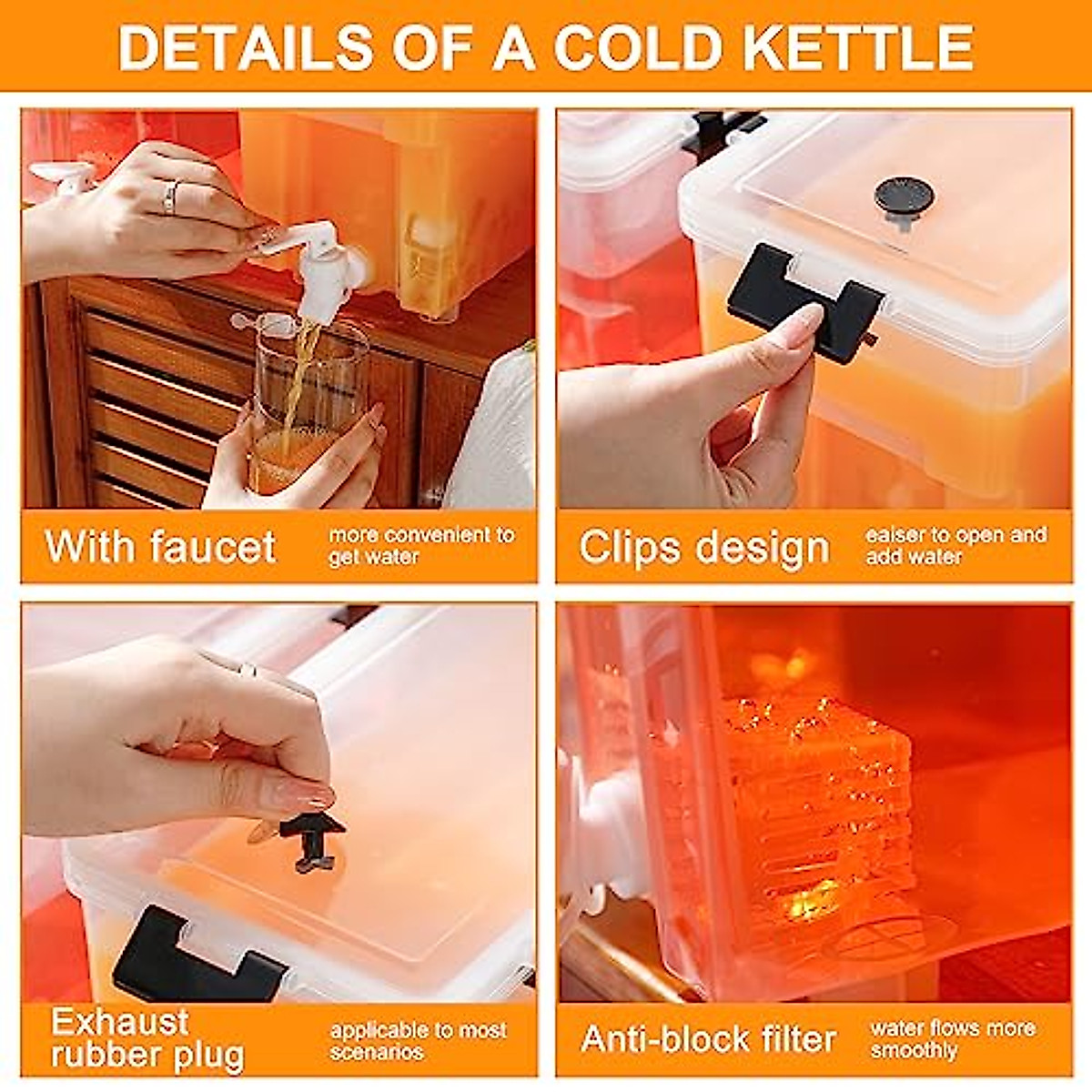 DETAILS OF A COLD KETTLE

With faucet
more convenient to get water

Clips design
eaiser to open and add water

Exhaust rubber plug
applicable to most scenarios

Anti-block filter
water flows more smoothly