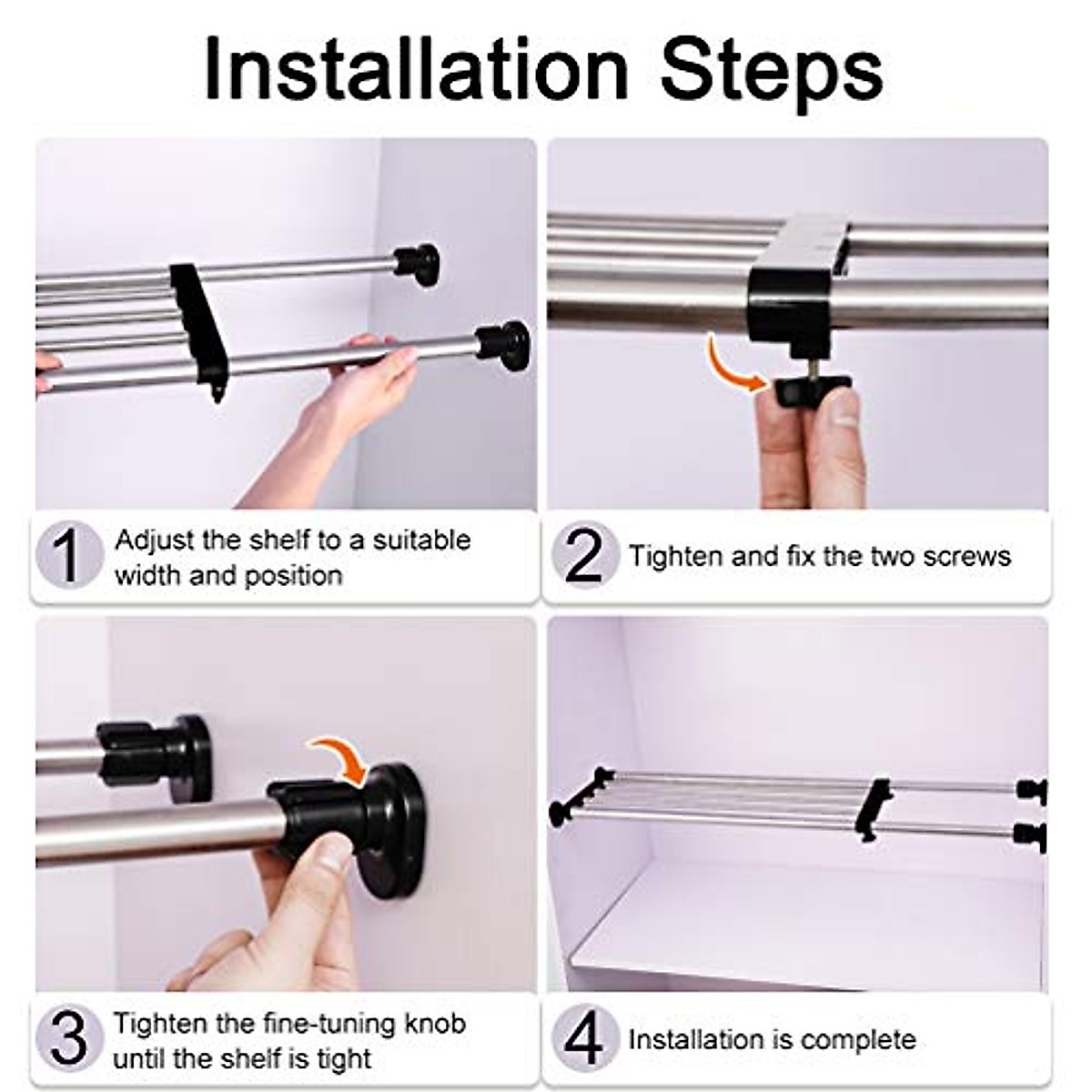 Installation Steps

1 Adjust the shelf to a suitable width and position

2 Tighten and fix the two screws

3 Tighten the fine-tuning knob until the shelf is tight

4 Installation is complete