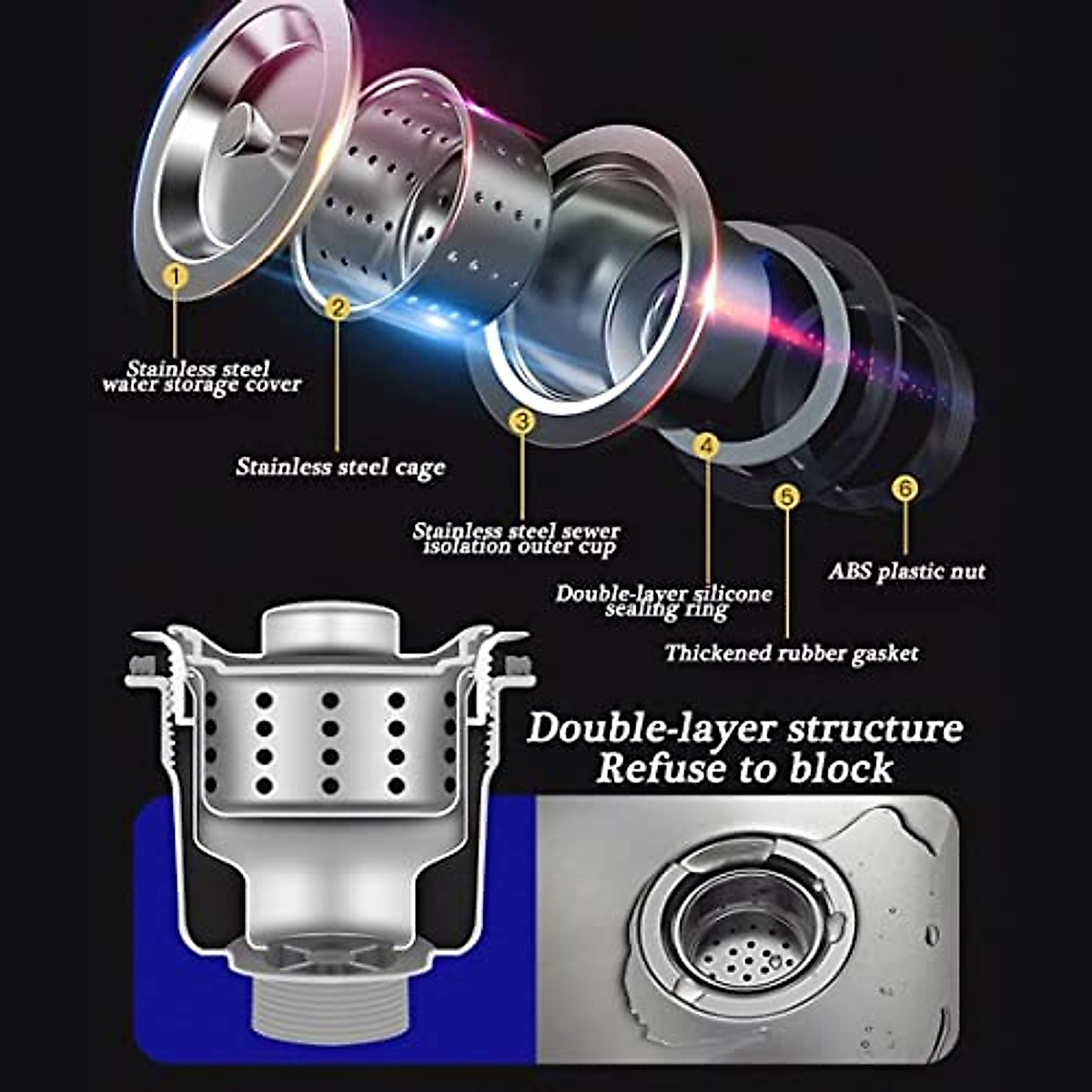 1
Stainless steel water storage cover

2
Stainless steel cage

3
Stainless steel sewer isolation outer cup

4
Double-layer silicone sealing ring

5
Thickened rubber gasket

6
ABS plastic nut

Double-layer structure
Refuse to block