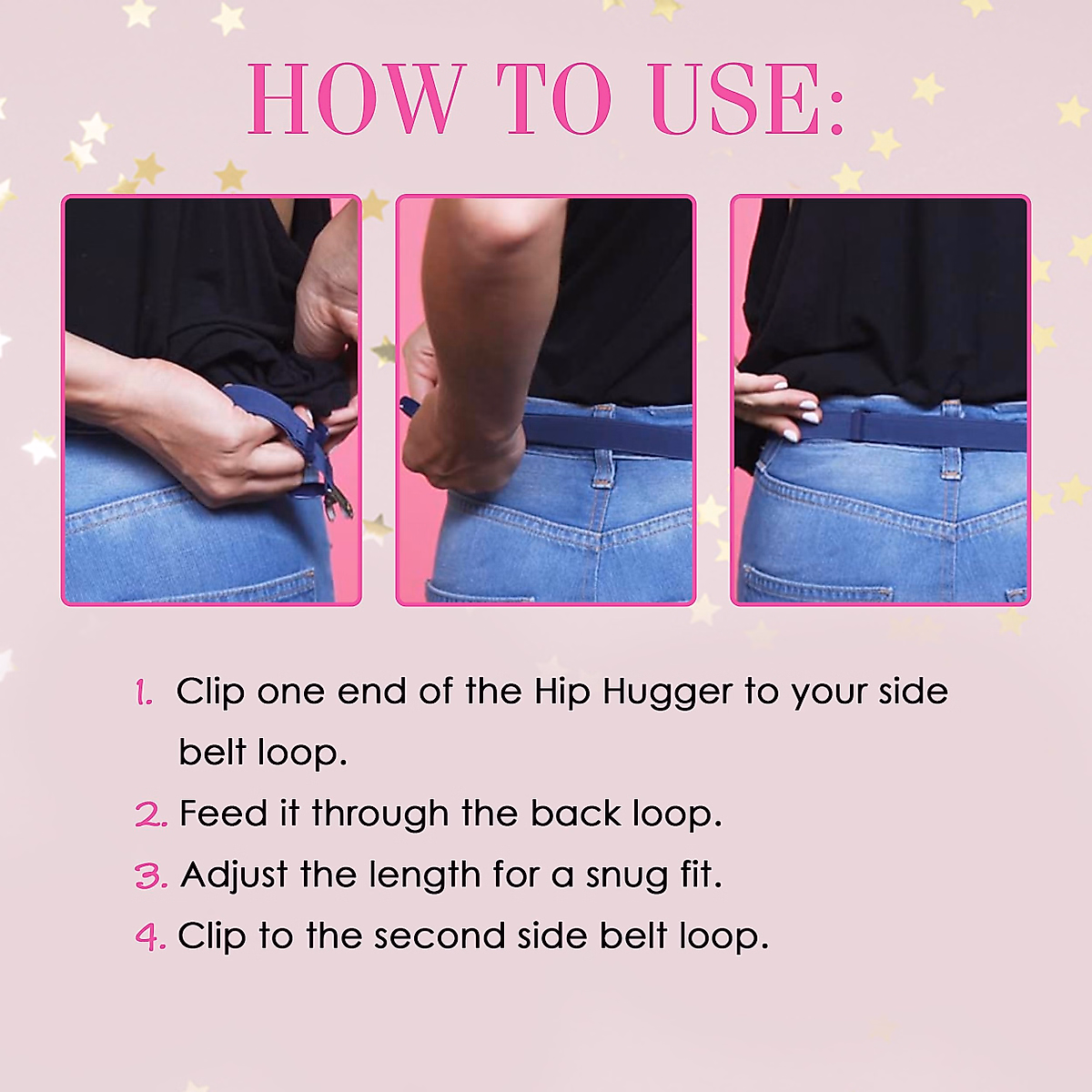 HOW TO USE:

1. Clip one end of the Hip Hugger to your side belt loop.
2. Feed it through the back loop.
3. Adjust the length for a snug fit.
4. Clip to the second side belt loop.