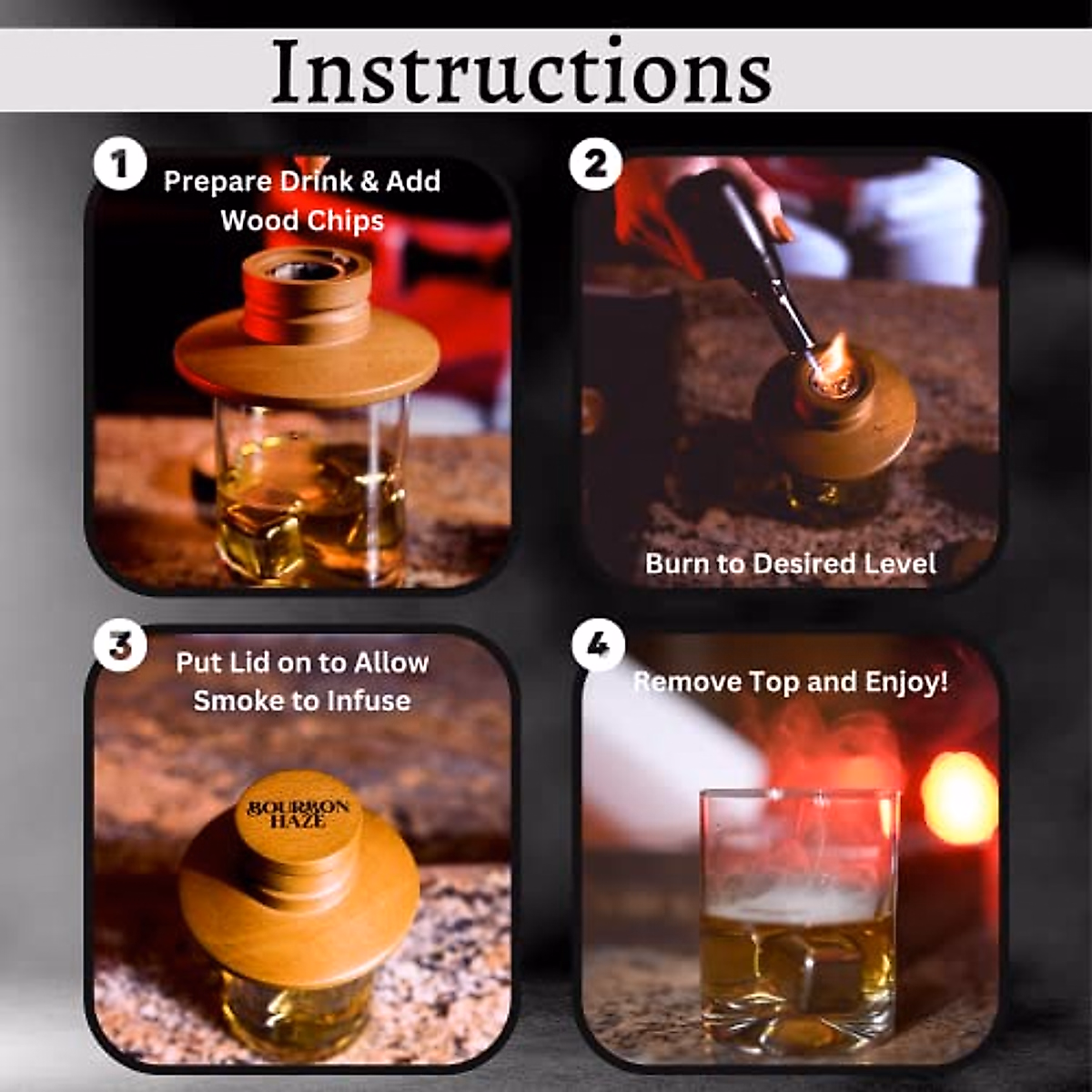 Instructions

1 Prepare Drink & Add Wood Chips

2 Burn to Desired Level

3 Put Lid on to Allow Smoke to Infuse

BOURBON HAZE

4 Remove Top and Enjoy!