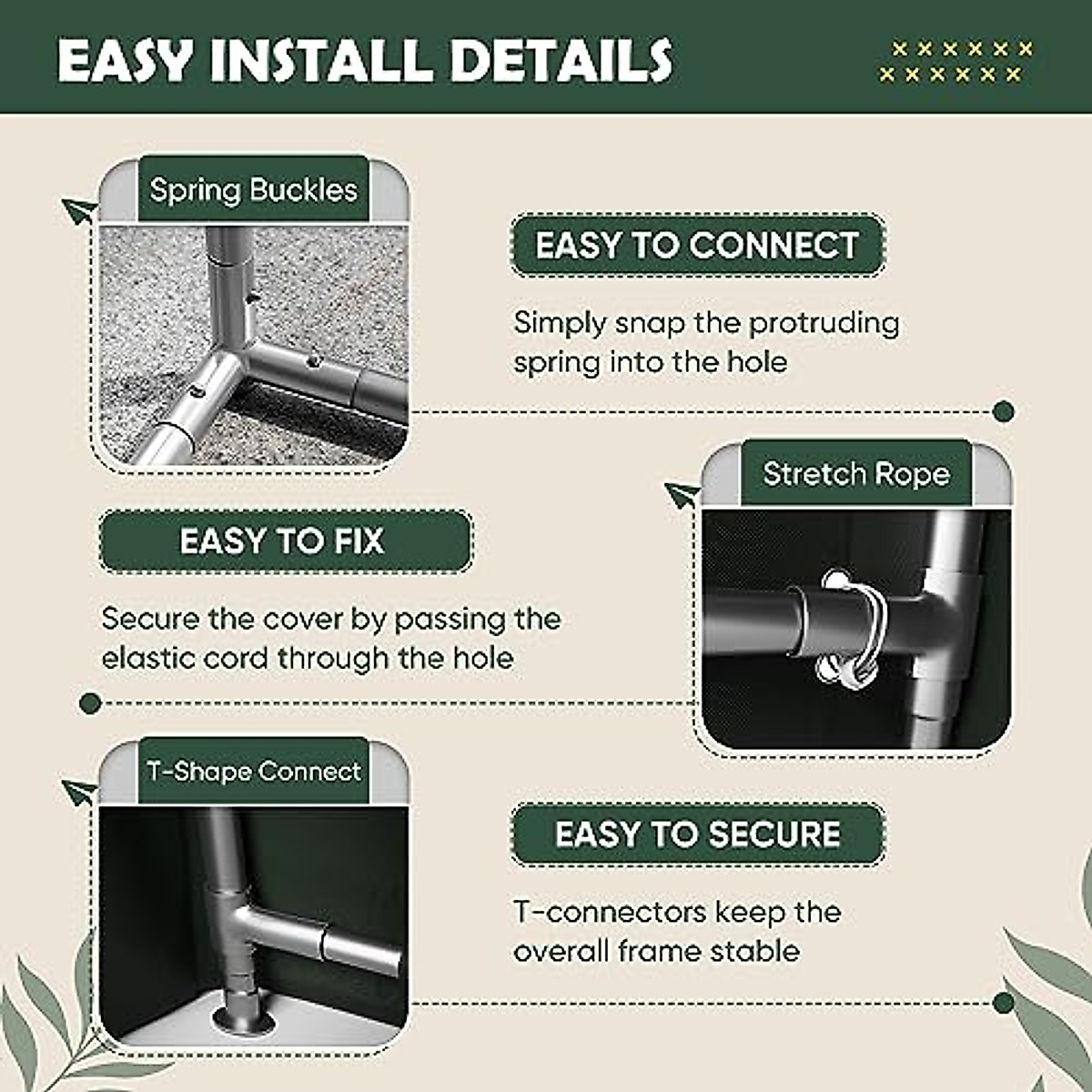 EASY INSTALL DETAILS

Spring Buckles

EASY TO CONNECT

Simply snap the protruding spring into the hole

Stretch Rope

EASY TO FIX

Secure the cover by passing the elastic cord through the hole

T-Shape Connect

EASY TO SECURE

T-connectors keep the overall frame stable