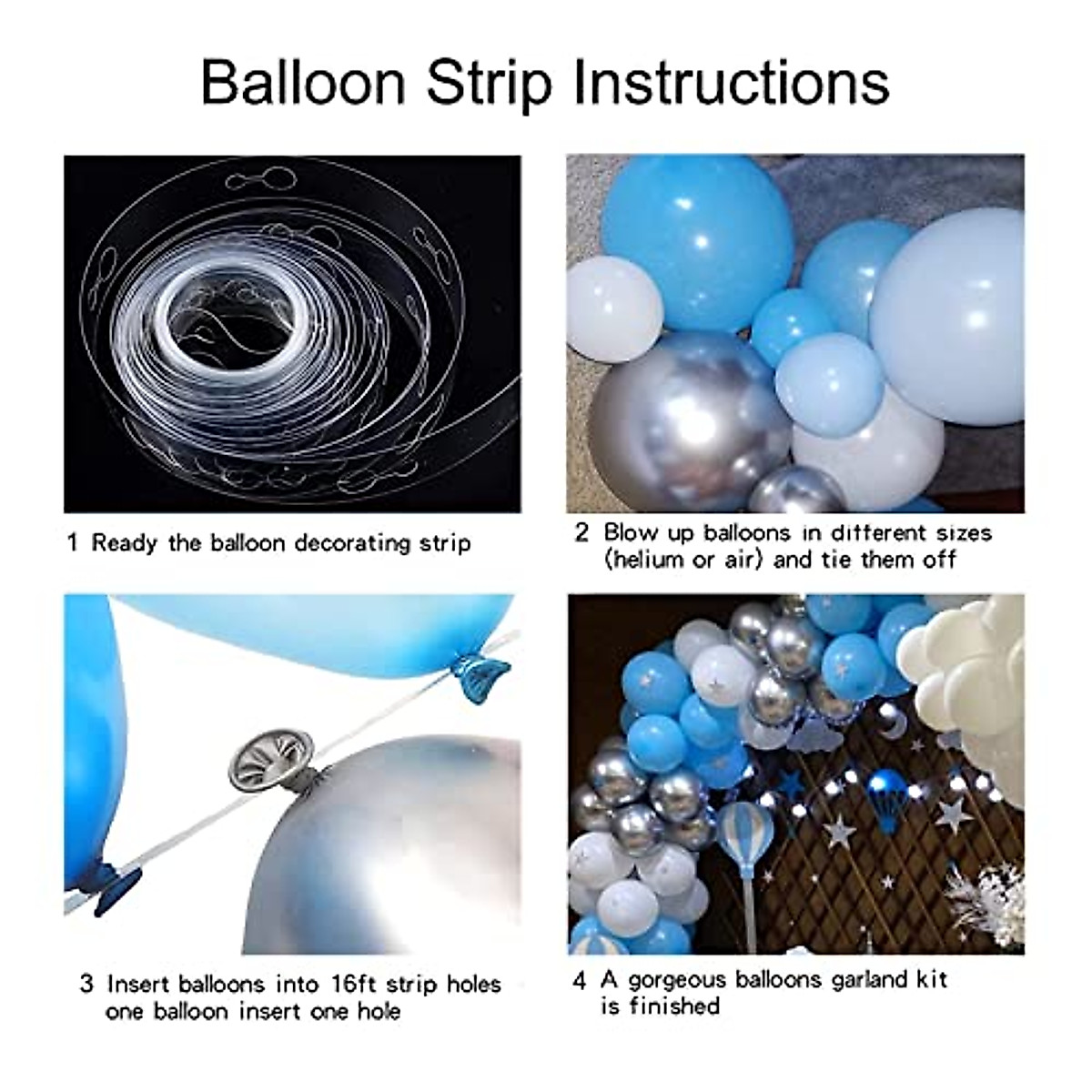 Balloon Strip Instructions

1 Ready the balloon decorating strip

2 Blow up balloons in different sizes (helium or air) and tie them off

3 Insert balloons into 16ft strip holes one balloon insert one hole

4 A gorgeous balloons garland kit is finished