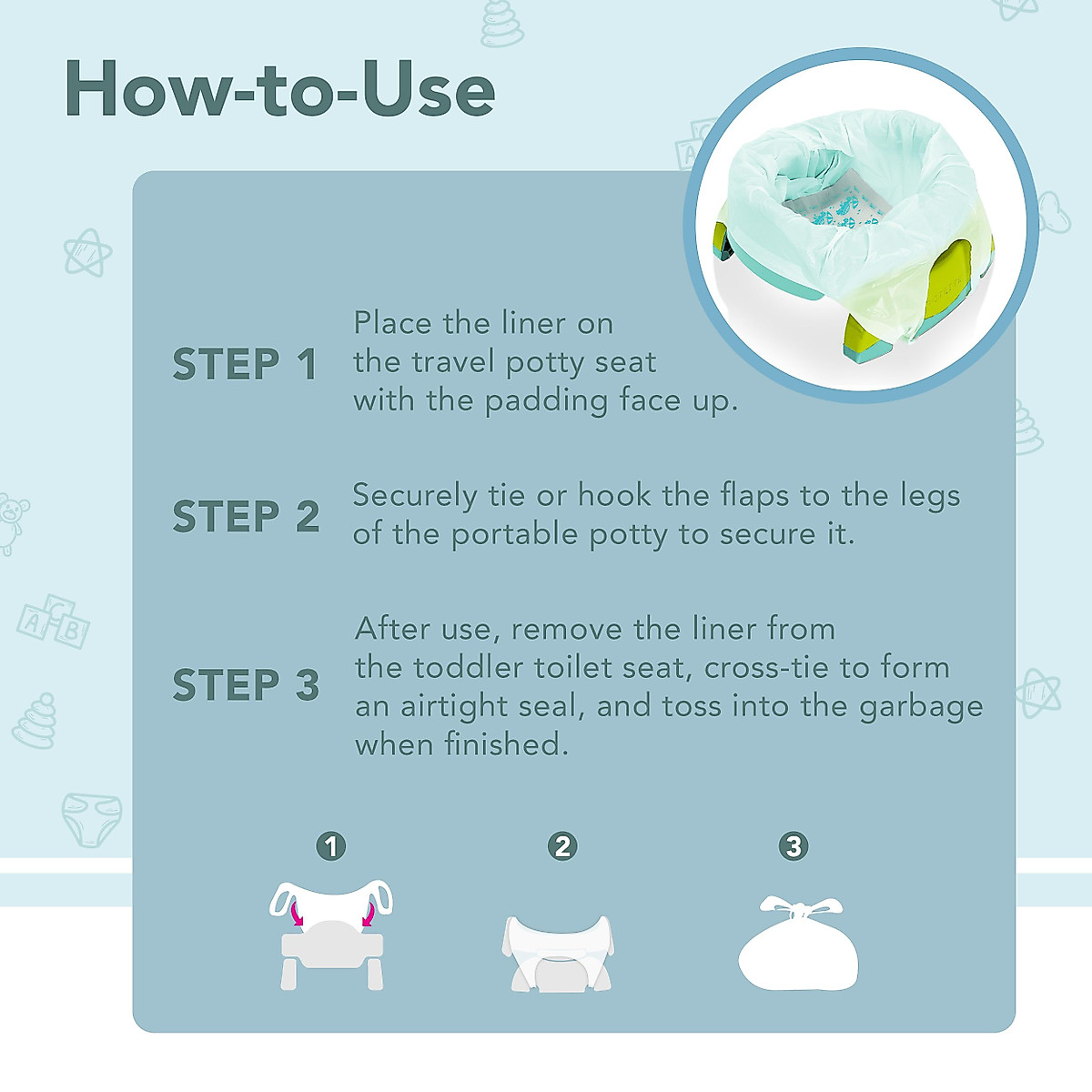 How-to-Use

STEP 1 Place the liner on the travel potty seat with the padding face up.

STEP 2 Securely tie or hook the flaps to the legs of the portable potty to secure it.

STEP 3 After use, remove the liner from the toddler toilet seat, cross-tie to form an airtight seal, and toss into the garbage when finished.

1

2

3