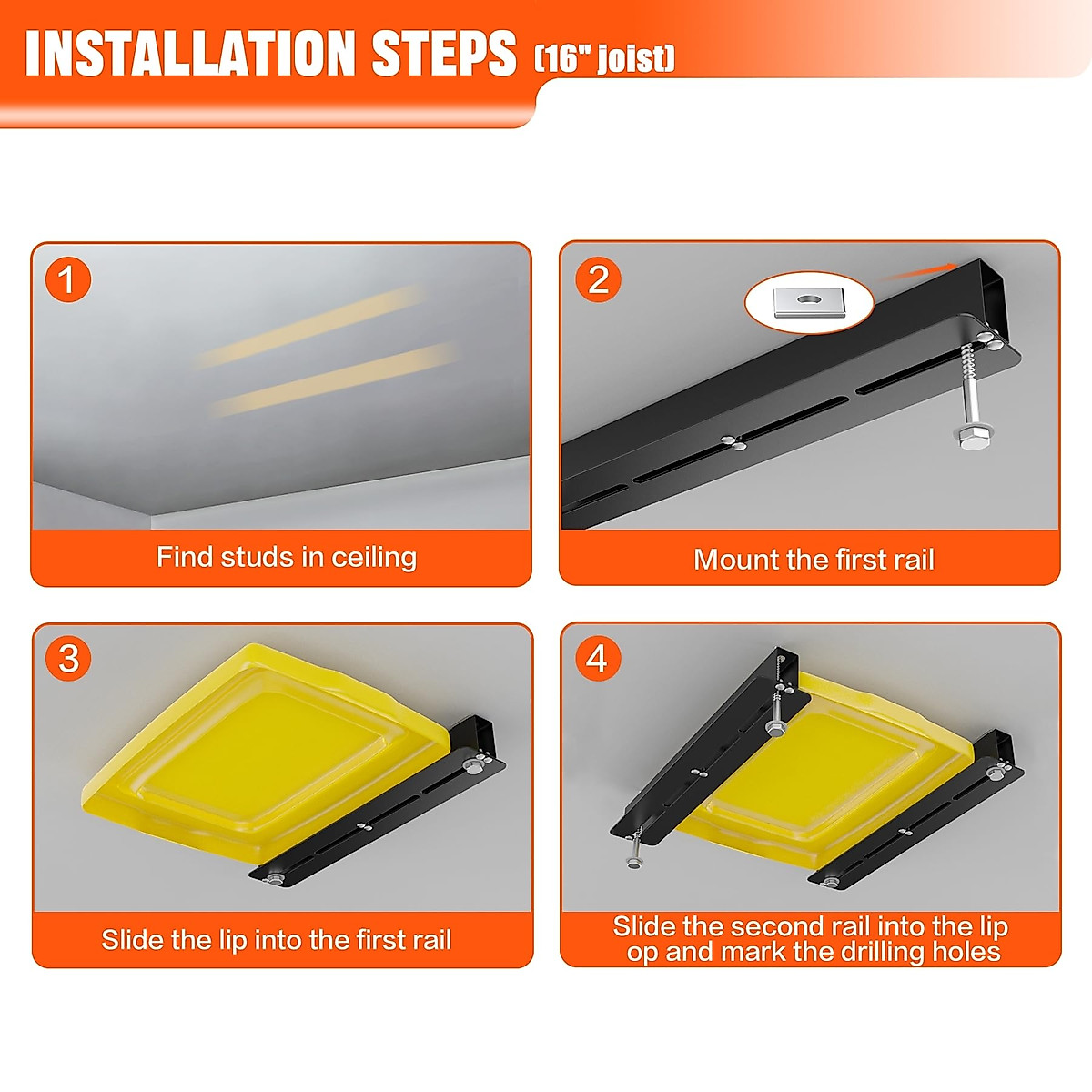 INSTALLATION STEPS (16" joist)

1

Find studs in ceiling

2

Mount the first rail

3

Slide the lip into the first rail

4

Slide the second rail into the lip op and mark the drilling holes