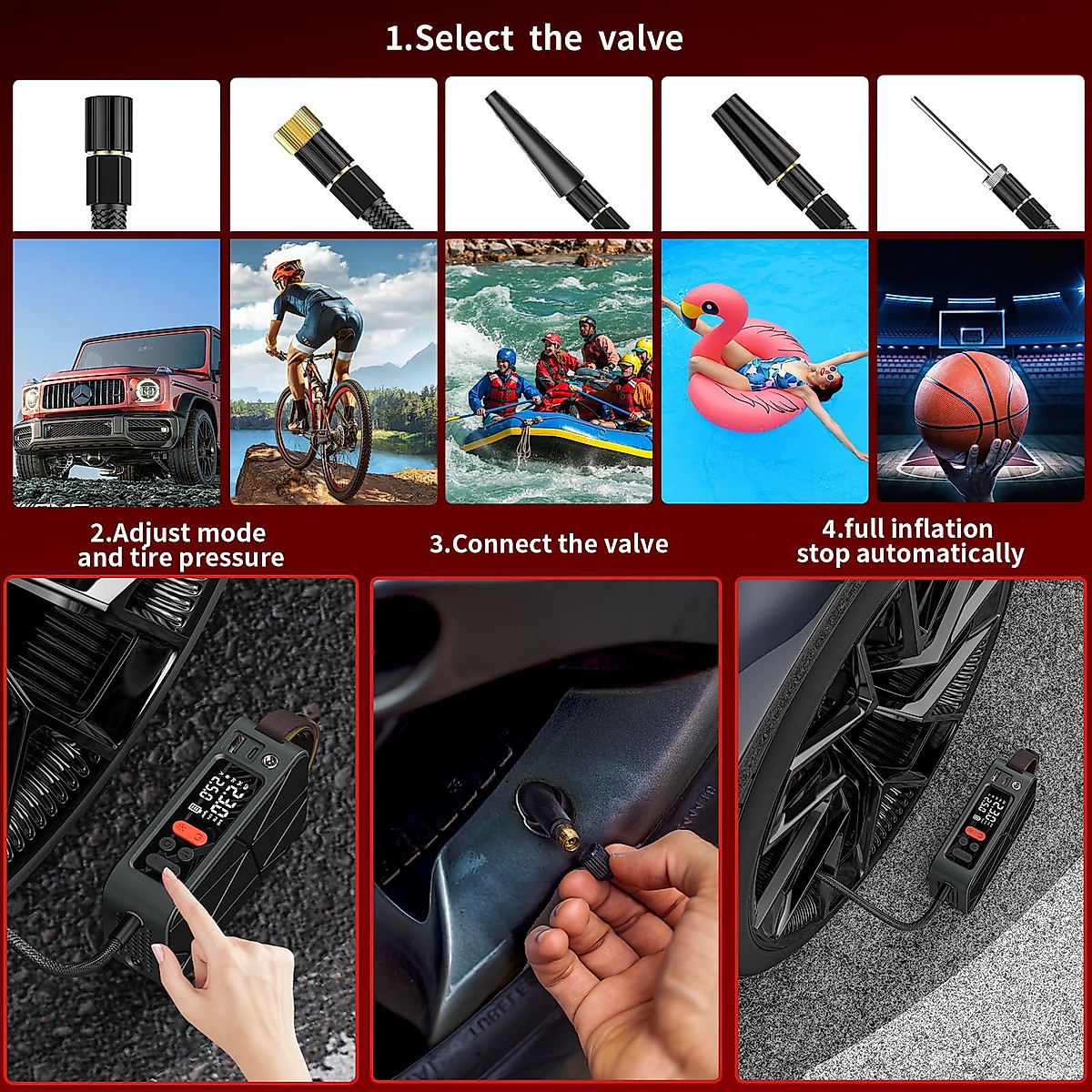 1.Select the valve

2.Adjust mode and tire pressure

3.Connect the valve

4.full inflation stop automatically