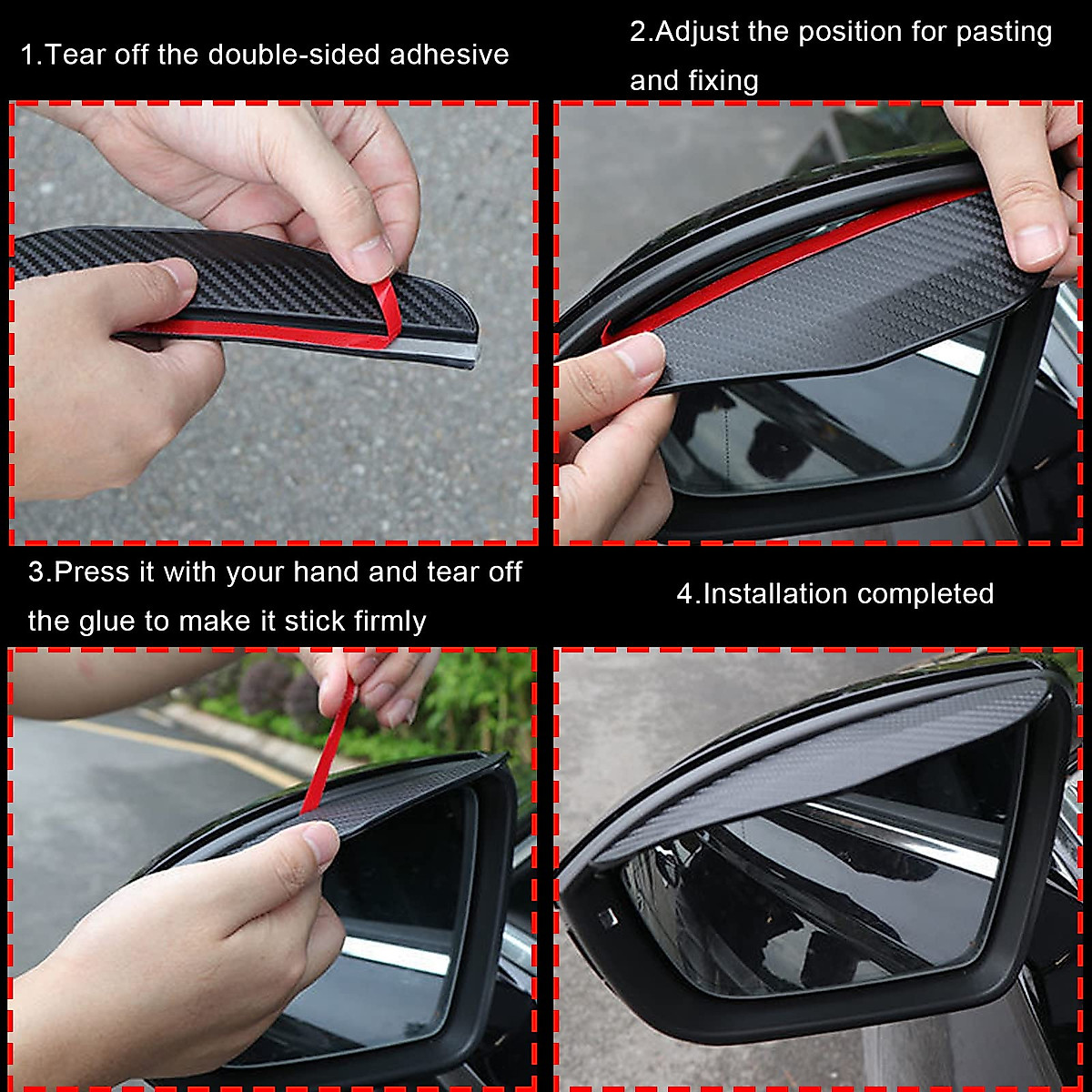 1.Tear off the double-sided adhesive

2.Adjust the position for pasting and fixing

3.Press it with your hand and tear off the glue to make it stick firmly

4.Installation completed