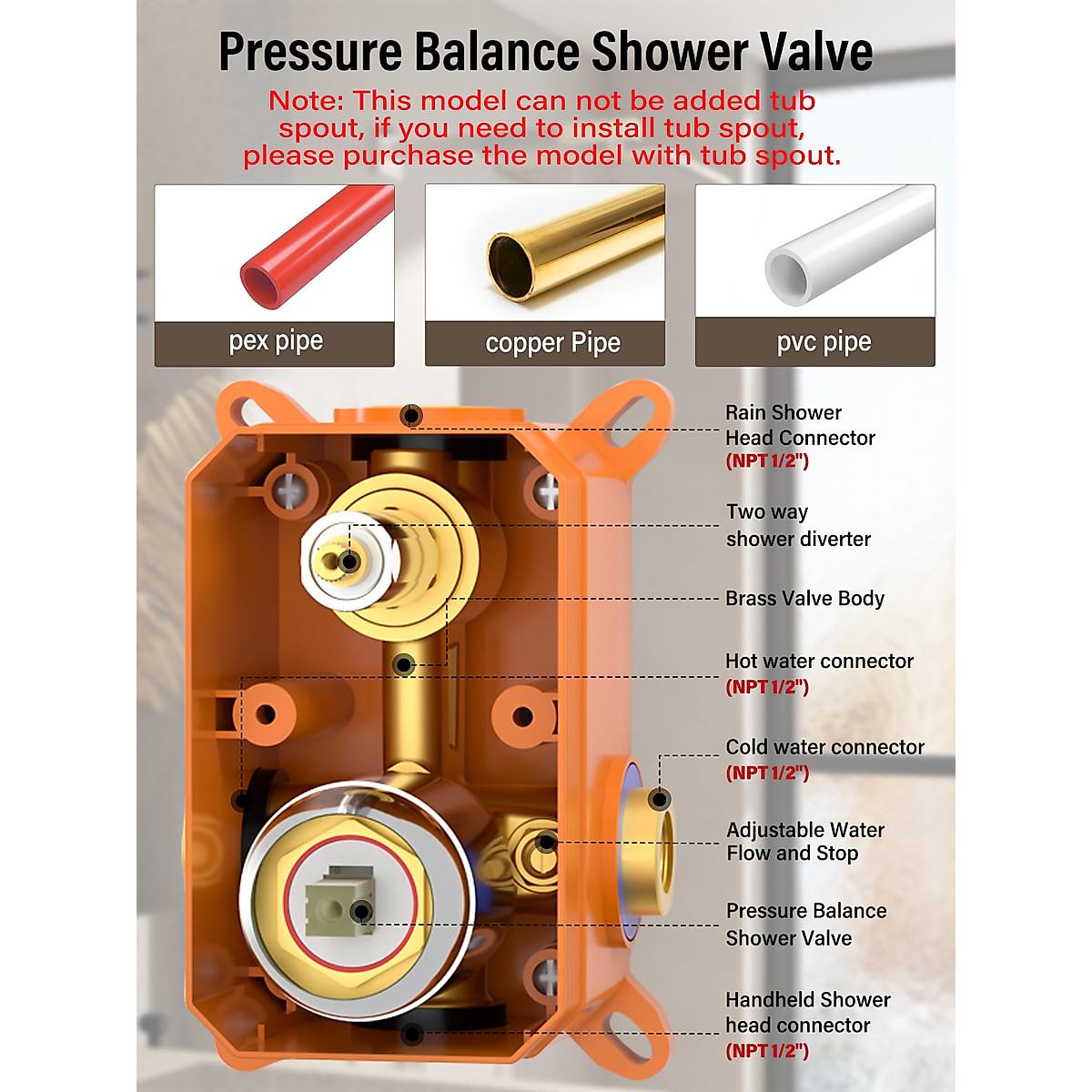 Pressure Balance Shower Valve

Note: This model can not be added tub spout, if you need to install tub spout, please purchase the model with tub spout.

pex pipe

copper Pipe

pvc pipe

Rain Shower Head Connector (NPT 1/2")

Two way shower diverter

Brass Valve Body

Hot water connector (NPT 1/2")

Cold water connector (NPT 1/2")

Adjustable Water Flow and Stop

Pressure Balance Shower Valve

Handheld Shower head connector (NPT 1/2")