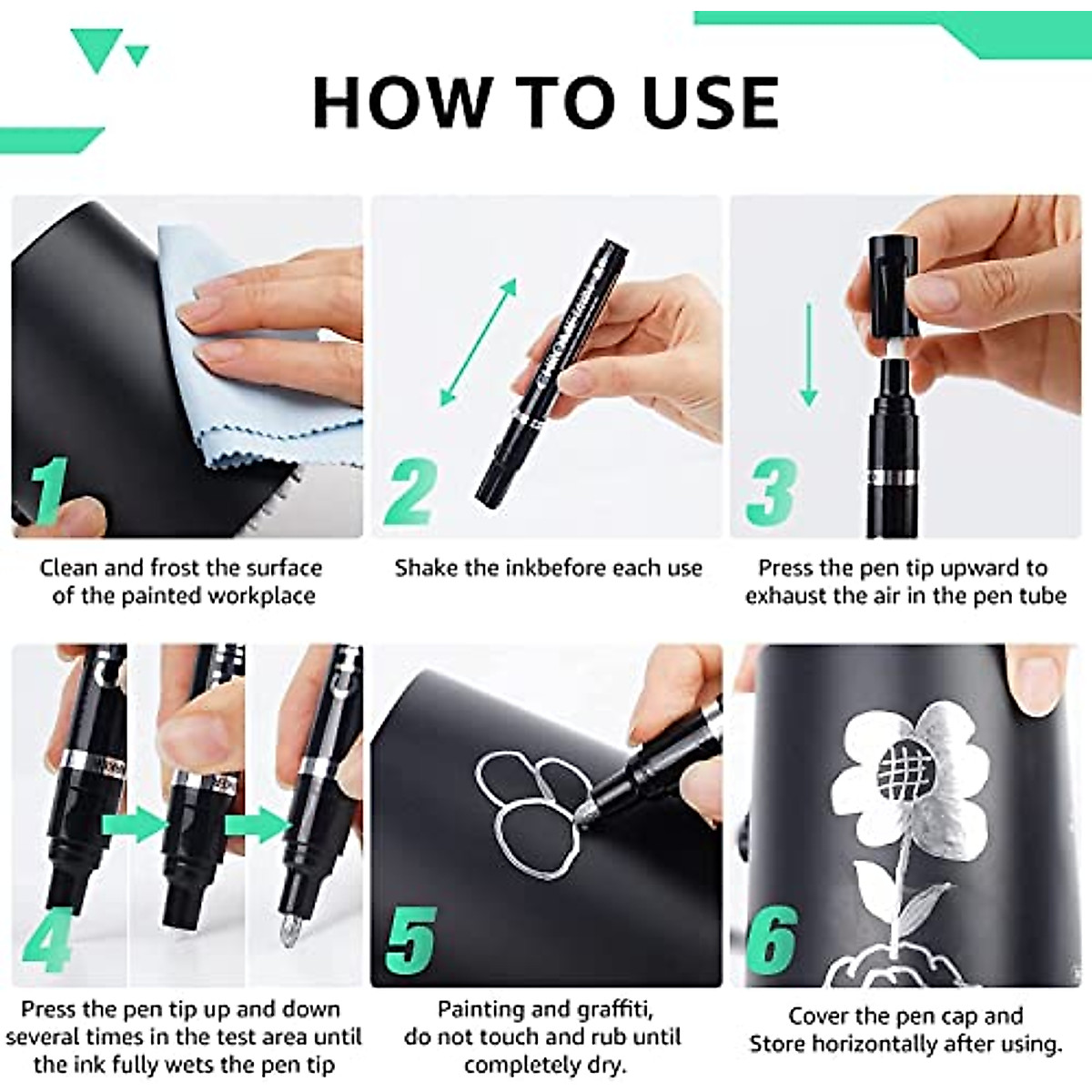 HOW TO USE

1
Clean and frost the surface of the painted workplace

2
Shake the inkbefore each use

3
Press the pen tip upward to exhaust the air in the pen tube

4
Press the pen tip up and down several times in the test area until the ink fully wets the pen tip

5
Painting and graffiti, do not touch and rub until completely dry.

6
Cover the pen cap and Store horizontally after using.