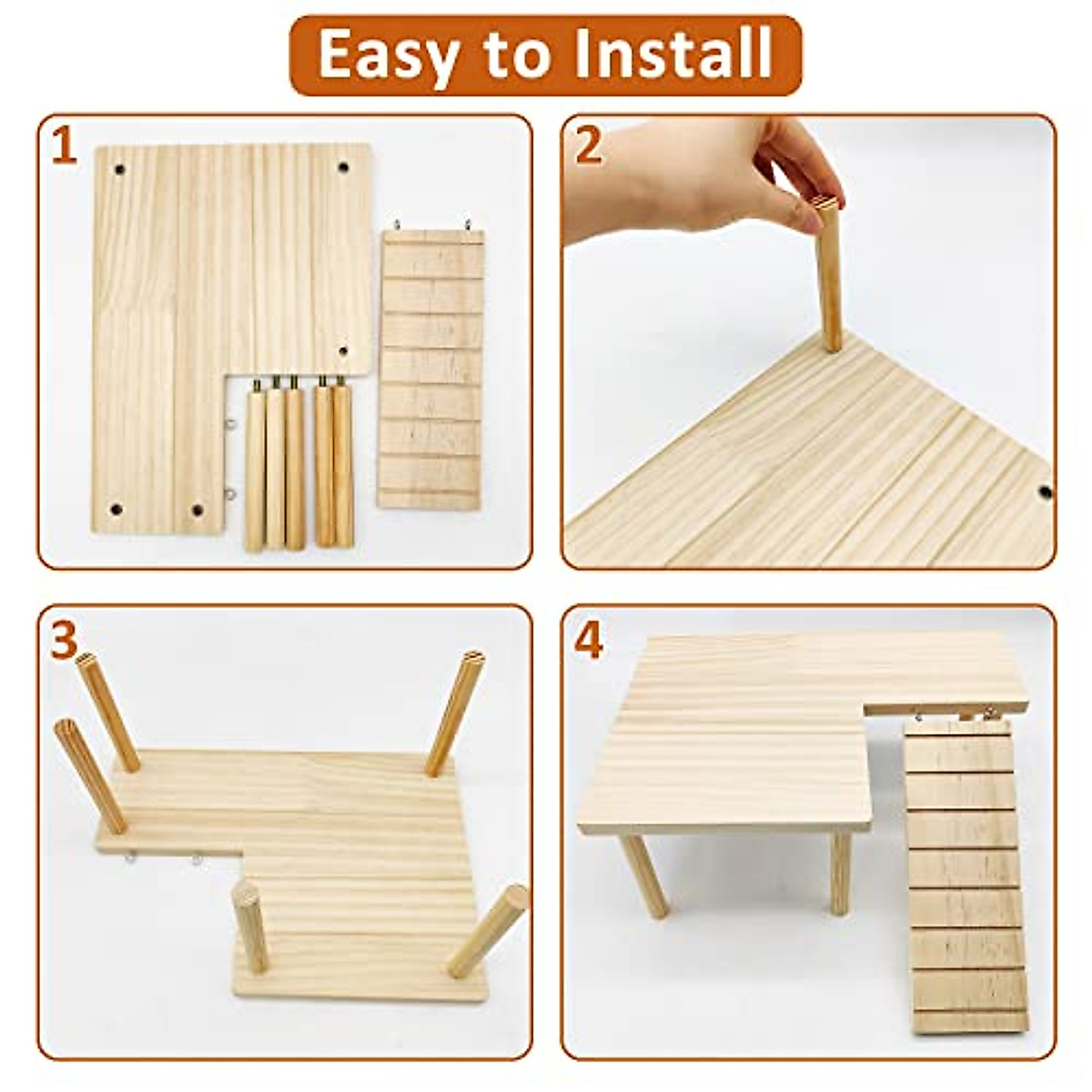 Easy to Install

1

2

3

4