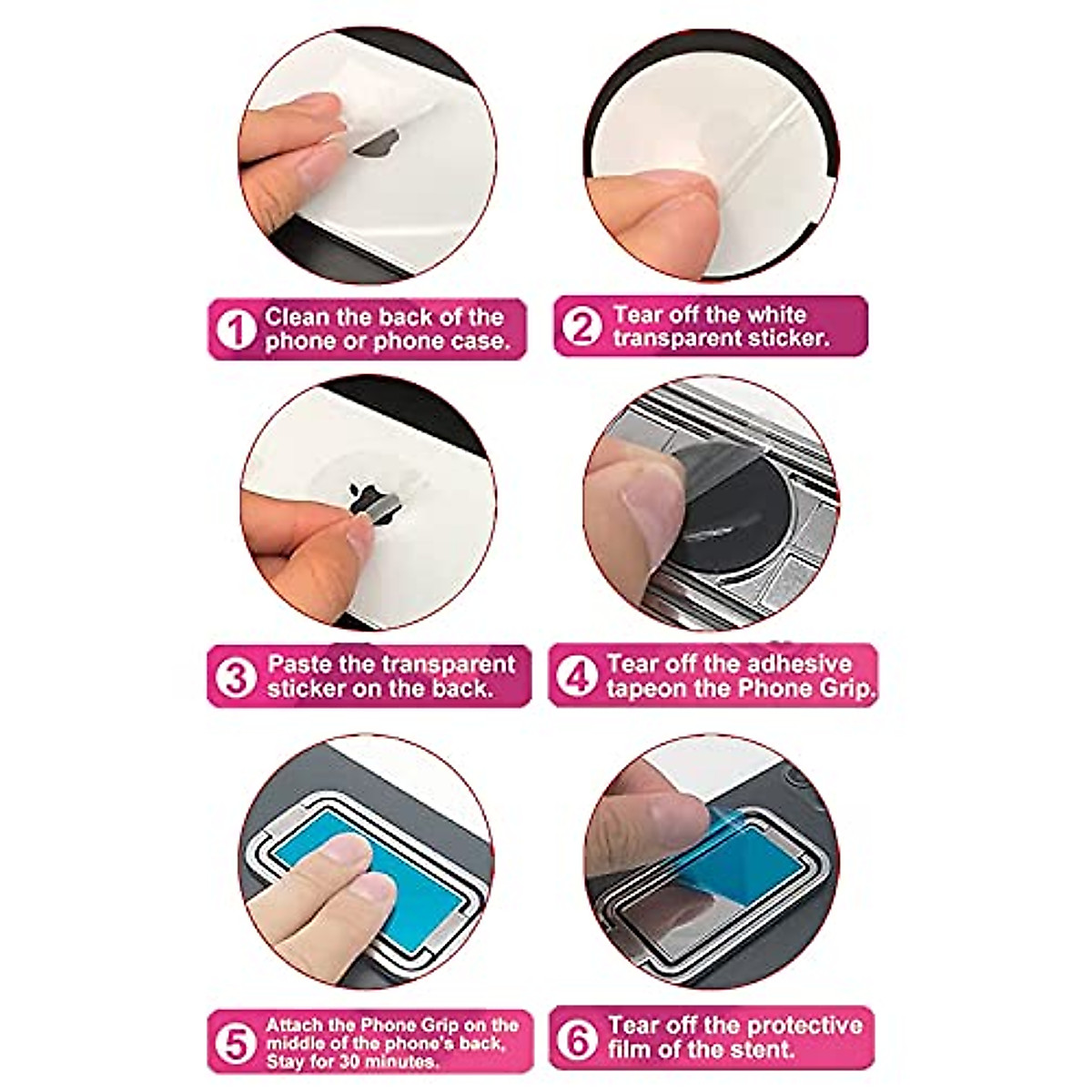 1 Clean the back of the phone or phone case.

2 Tear off the white transparent sticker.

3 Paste the transparent sticker on the back.

4 Tear off the adhesive tapeon the Phone Grip.

5 Attach the Phone Grip on the middle of the phone's back, Stay for 30 minutes.

6 Tear off the protective film of the stent.