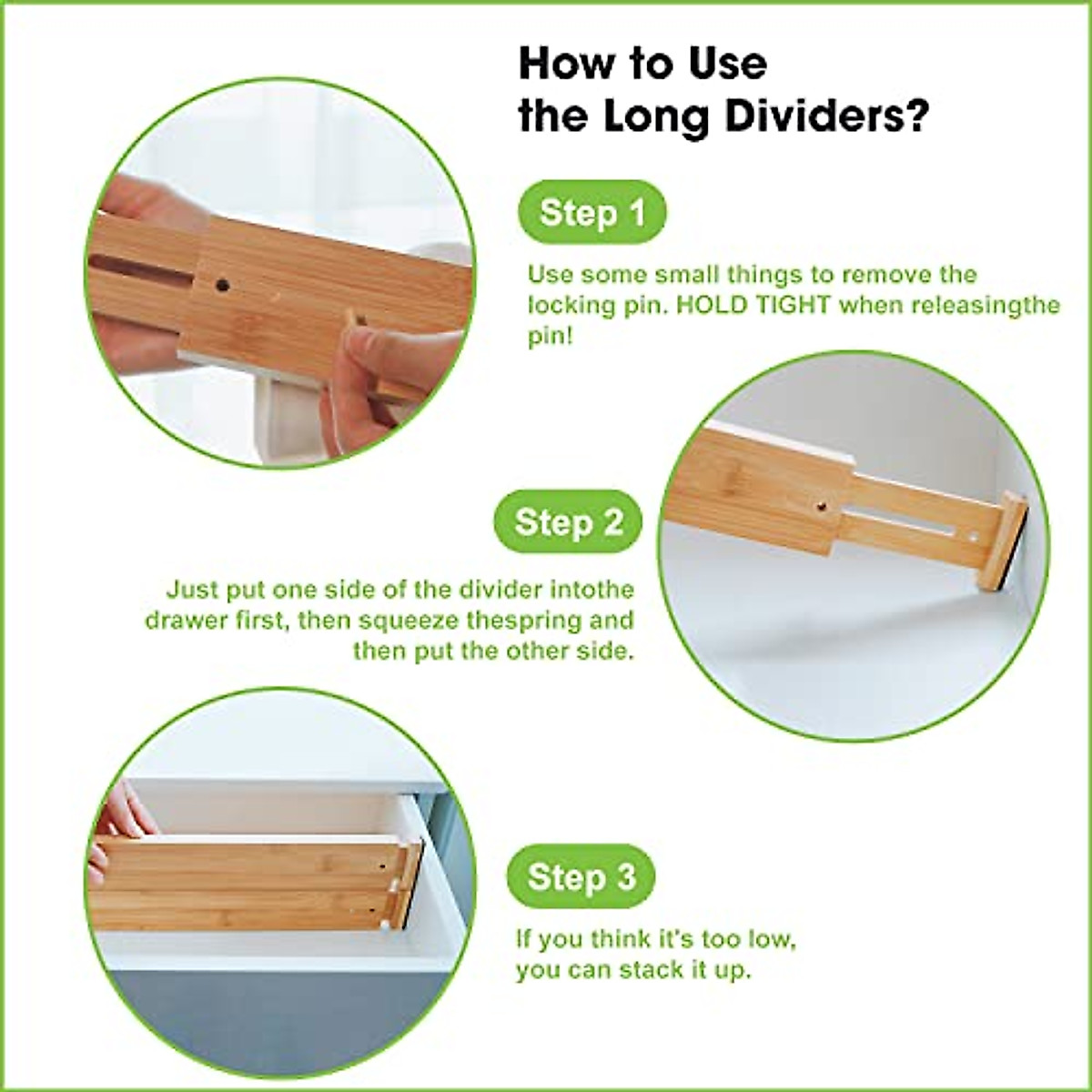 How to Use the Long Dividers?

Step 1

Use some small things to remove the locking pin. HOLD TIGHT when releasingthe pin!

Step 2

Just put one side of the divider intothe drawer first, then squeeze thespring and then put the other side.

Step 3

If you think it's too low, you can stack it up.