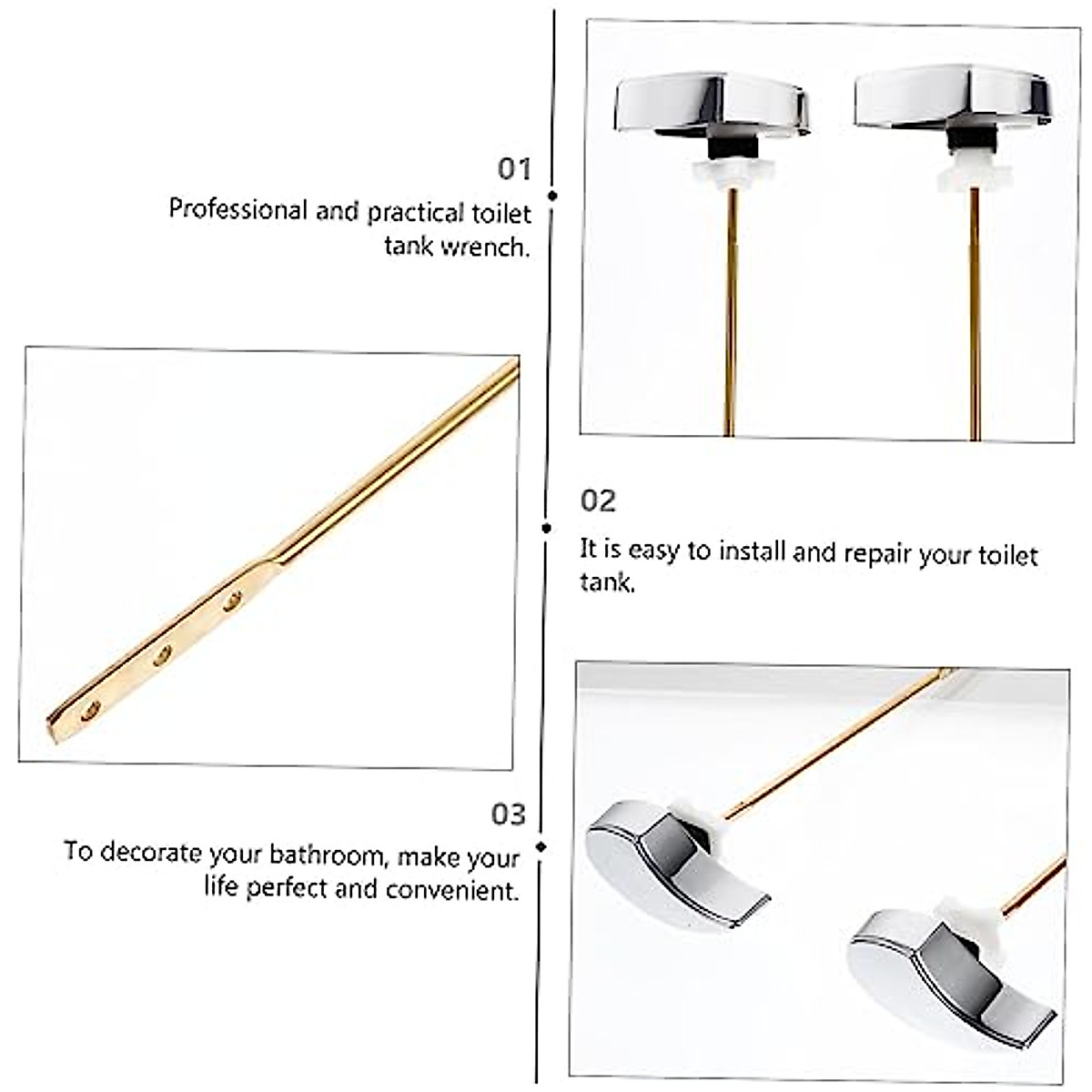 01
Professional and practical toilet tank wrench.

02
It is easy to install and repair your toilet tank.

03
To decorate your bathroom, make your life perfect and convenient.