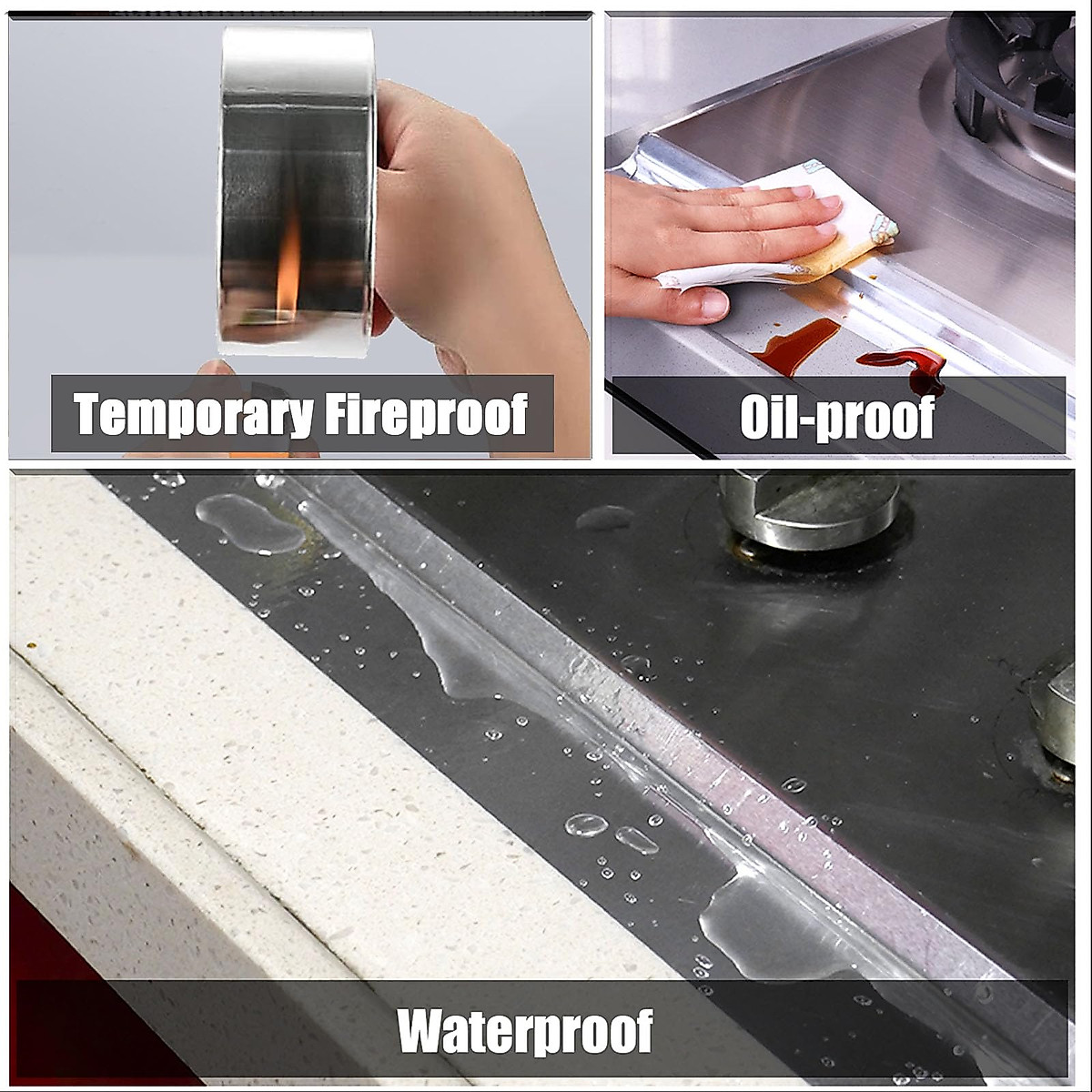 Temporary Fireproof

Oil-proof

Waterproof