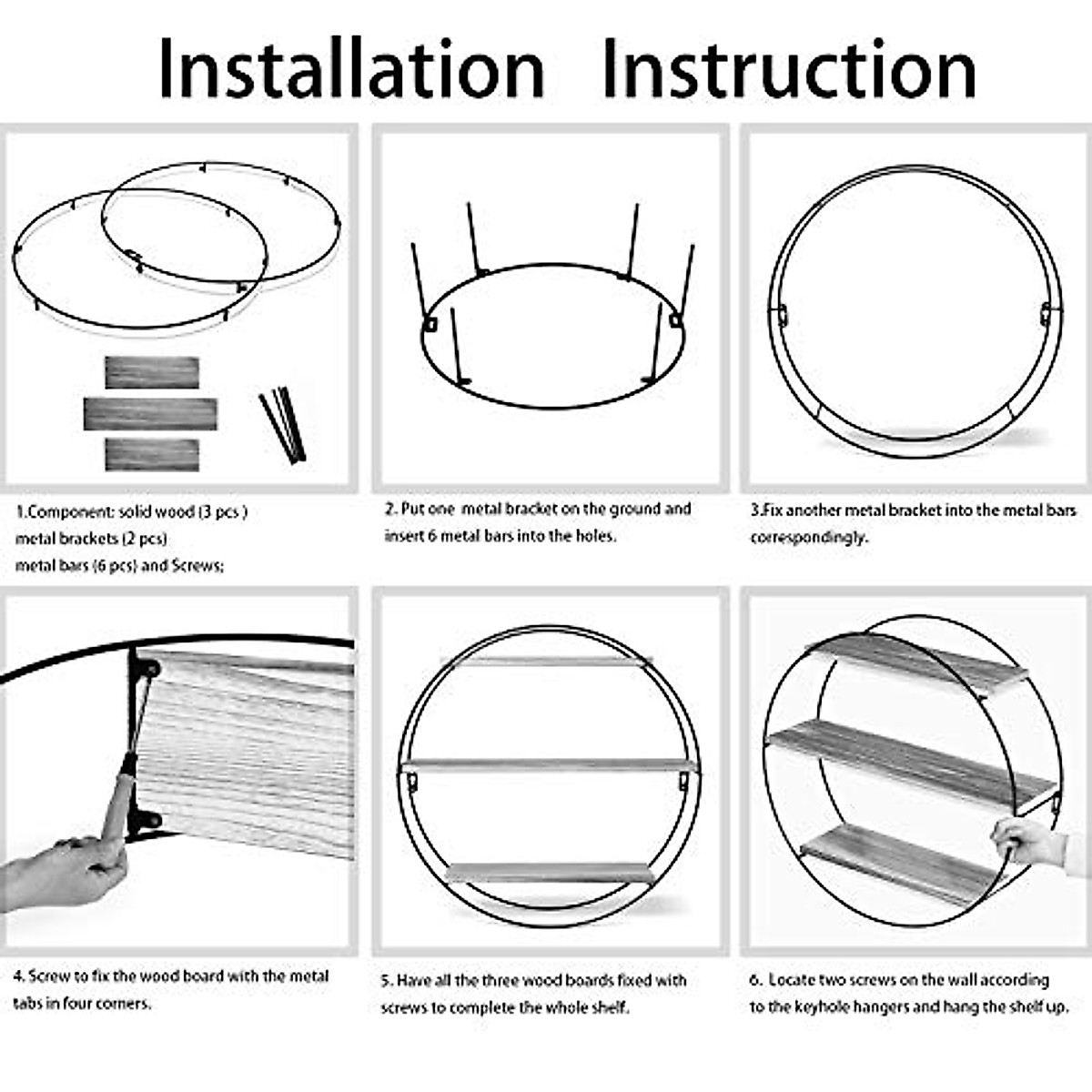 Installation Instruction

1.Component: solid wood (3 pcs )
metal brackets (2 pcs)
metal bars (6 pcs) and Screws;

2. Put one metal bracket on the ground and insert 6 metal bars into the holes.

3.Fix another metal bracket into the metal bars correspondingly.

4. Screw to fix the wood board with the metal tabs in four corners.

5. Have all the three wood boards fixed with screws to complete the whole shelf.

6. Locate two screws on the wall according to the keyhole hangers and hang the shelf up.