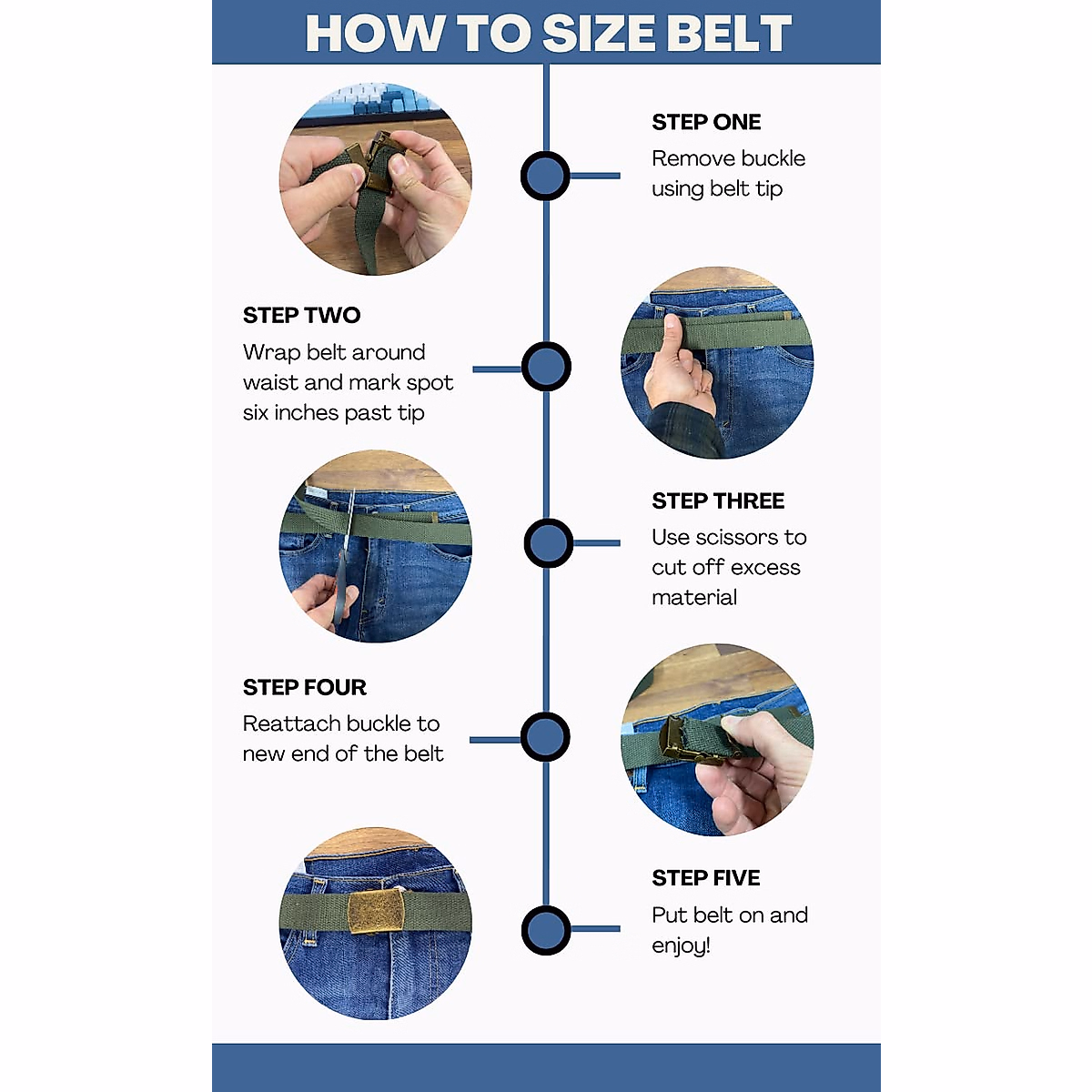 HOW TO SIZE BELT

STEP ONE
Remove buckle using belt tip

STEP TWO
Wrap belt around waist and mark spot six inches past tip

STEP THREE
Use scissors to cut off excess material

STEP FOUR
Reattach buckle to new end of the belt

STEP FIVE
Put belt on and enjoy!