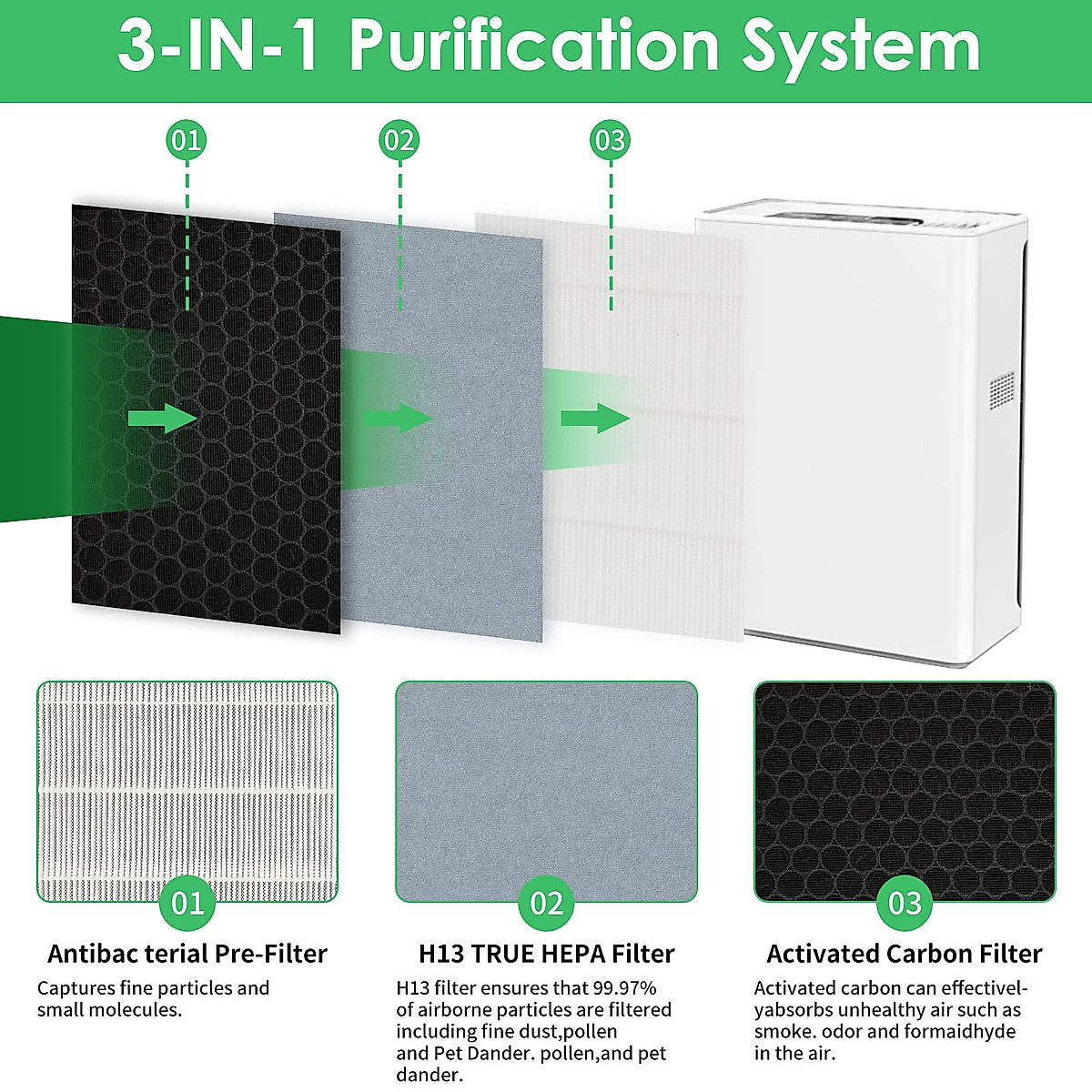 3-IN-1 Purification System

01

02

03

01

Antibac terial Pre-Filter

Captures fine particles and small molecules.

02

H13 TRUE HEPA Filter

H13 filter ensures that 99.97% of airborne particles are filtered including fine dust,pollen and Pet Dander. pollen,and pet dander.

03

Activated Carbon Filter

Activated carbon can effectivel-yabsorbs unhealthy air such as smoke. odor and formaidhyde in the air.