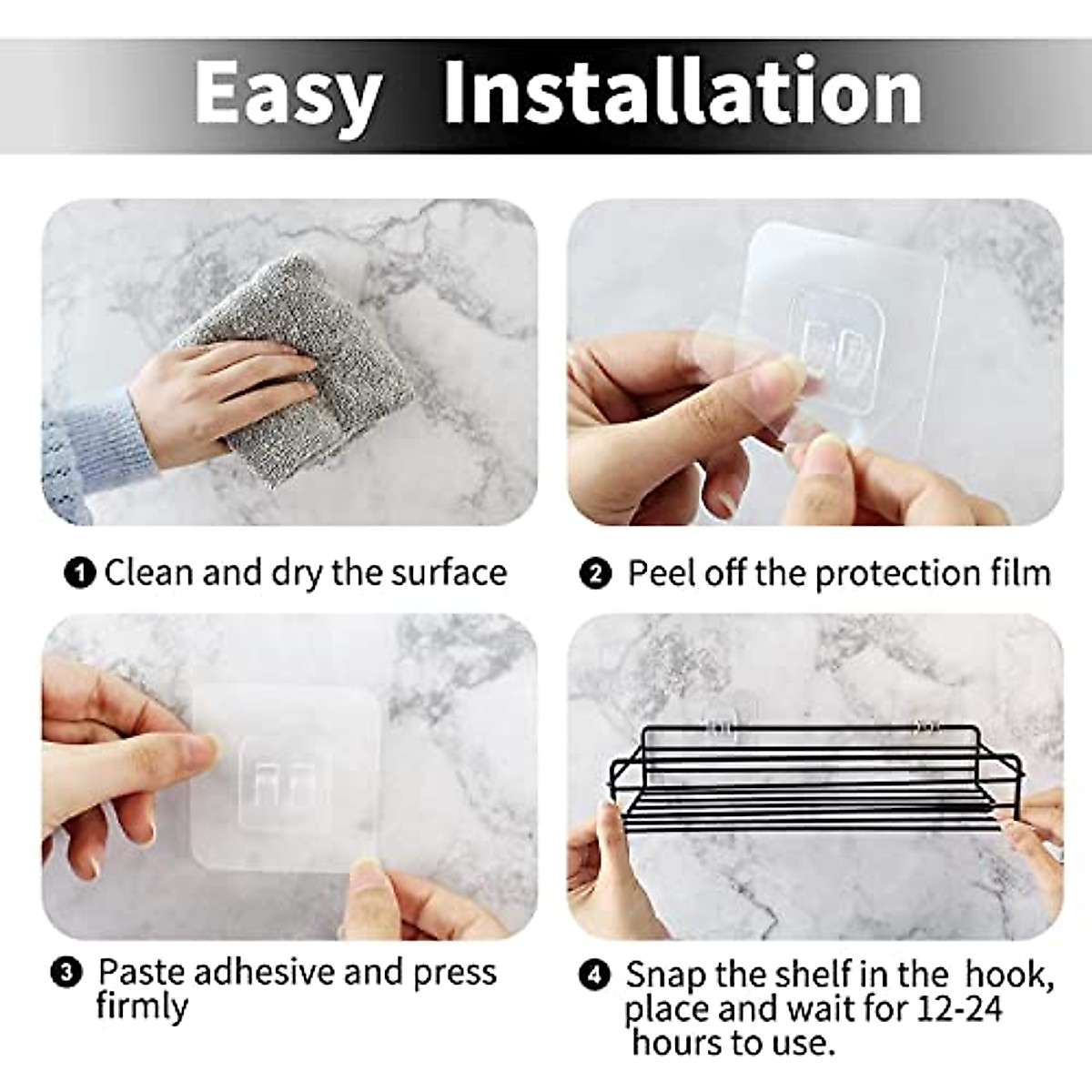 Easy Installation

❶ Clean and dry the surface

❷ Peel off the protection film

❸ Paste adhesive and press firmly

❹ Snap the shelf in the hook, place and wait for 12-24 hours to use.