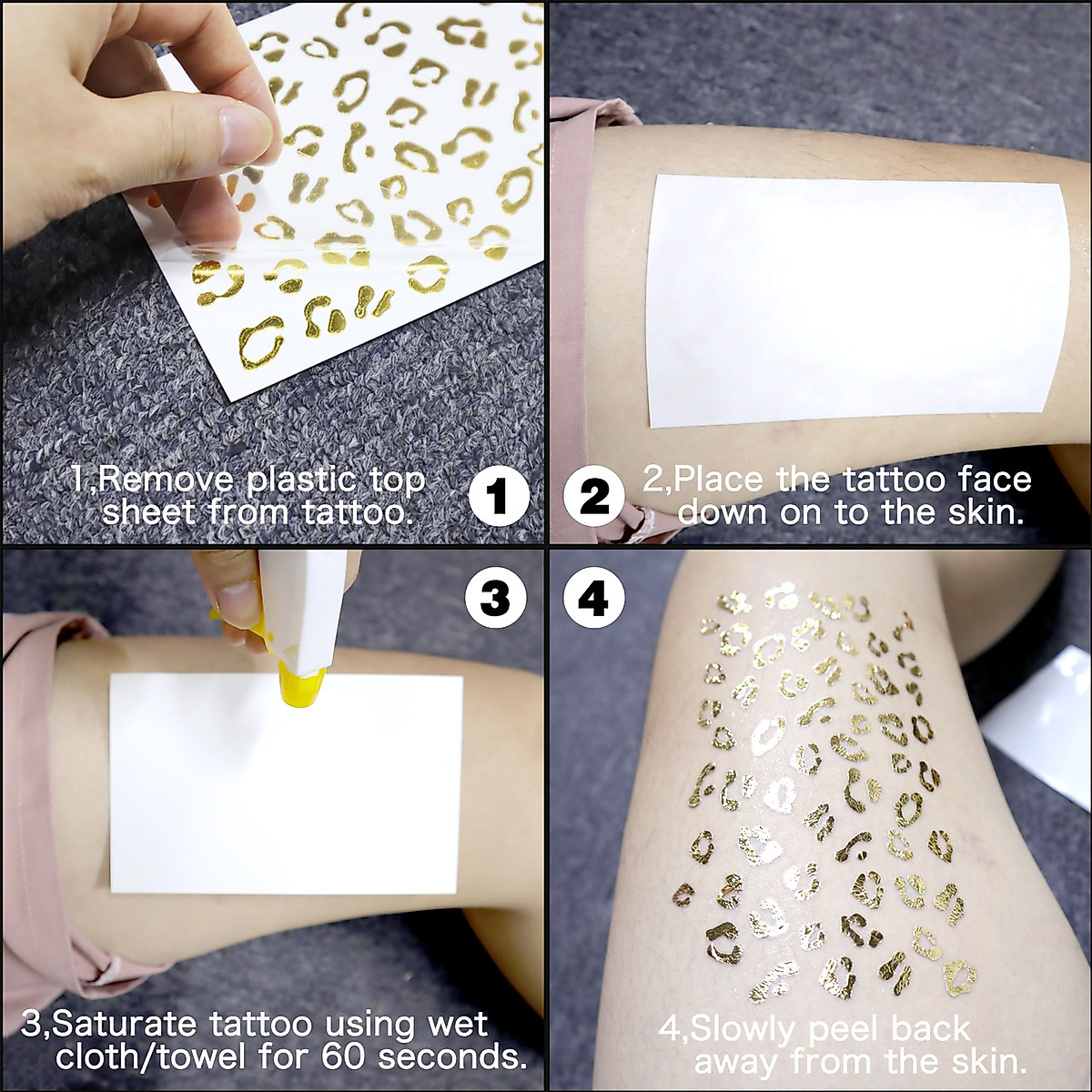 1,Remove plastic top sheet from tattoo.

1

2

2,Place the tattoo face down on to the skin.

3

4

3,Saturate tattoo using wet cloth/towel for 60 seconds.

4,Slowly peel back away from the skin.