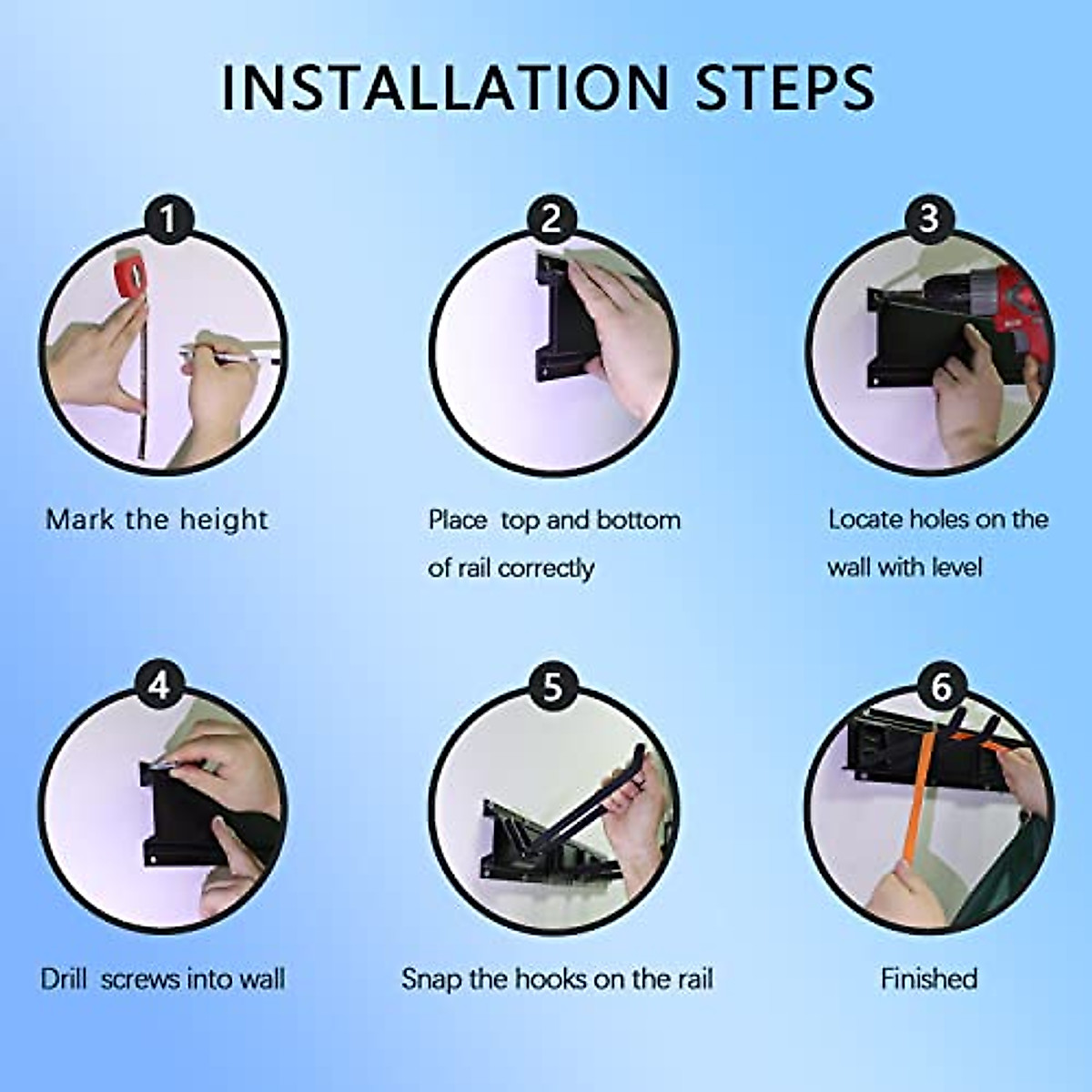 INSTALLATION STEPS

1

Mark the height

2

Place top and bottom of rail correctly

3

Locate holes on the wall with level

4

Drill screws into wall

5

Snap the hooks on the rail

6

Finished