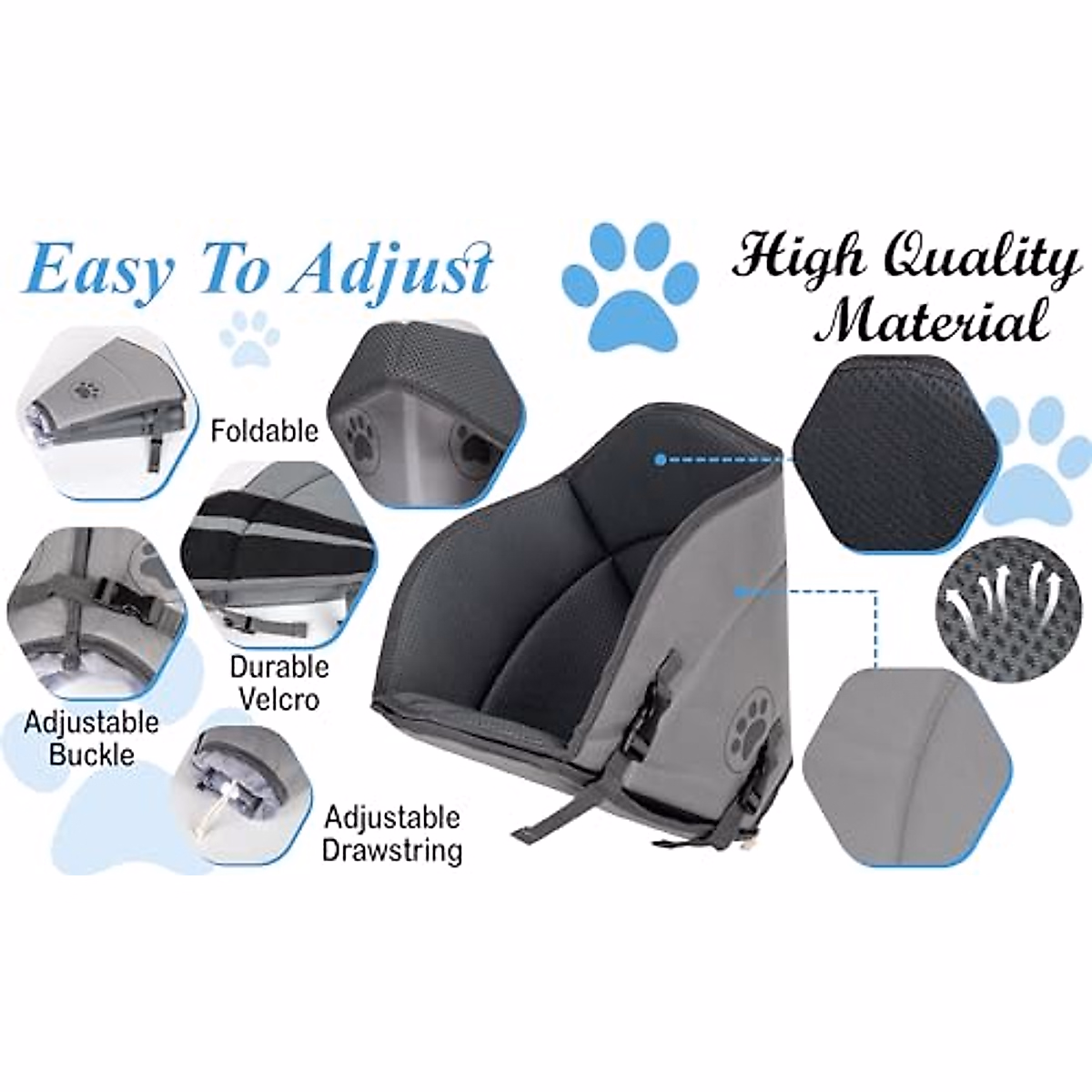 Easy To Adjust

High Quality Material

Foldable

Durable Velcro

Adjustable Buckle

Adjustable Drawstring