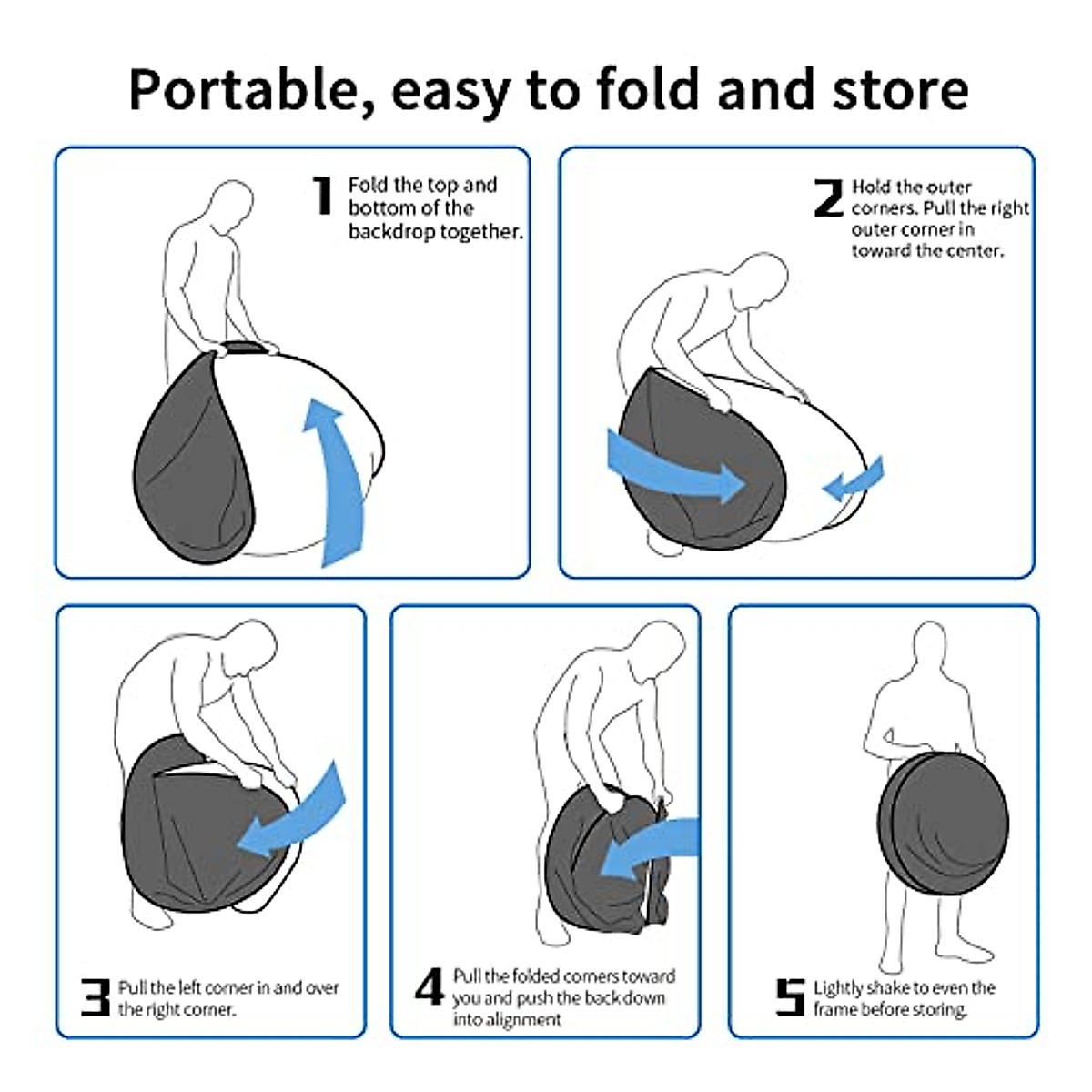 Portable, easy to fold and store

1 Fold the top and bottom of the backdrop together.

2 Hold the outer corners. Pull the right outer corner in toward the center.

3 Pull the left corner in and over the right corner.

4 Pull the folded corners toward you and push the back down into alignment

5 Lightly shake to even the frame before storing.