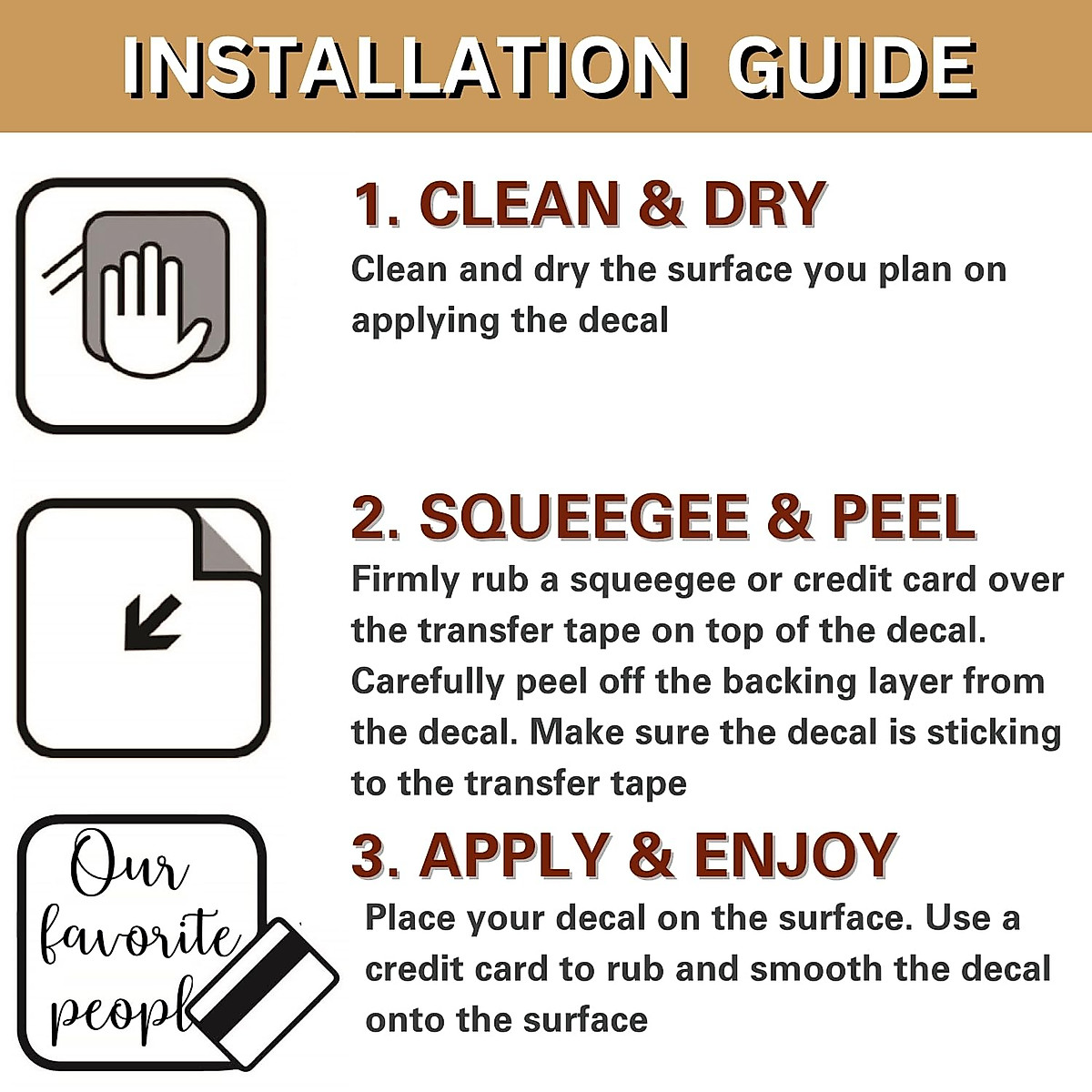 INSTALLATION GUIDE

1. CLEAN & DRY
Clean and dry the surface you plan on applying the decal

2. SQUEEGEE & PEEL
Firmly rub a squeegee or credit card over the transfer tape on top of the decal. Carefully peel off the backing layer from the decal. Make sure the decal is sticking to the transfer tape

Our favorite peopl

3. APPLY & ENJOY
Place your decal on the surface. Use a credit card to rub and smooth the decal onto the surface