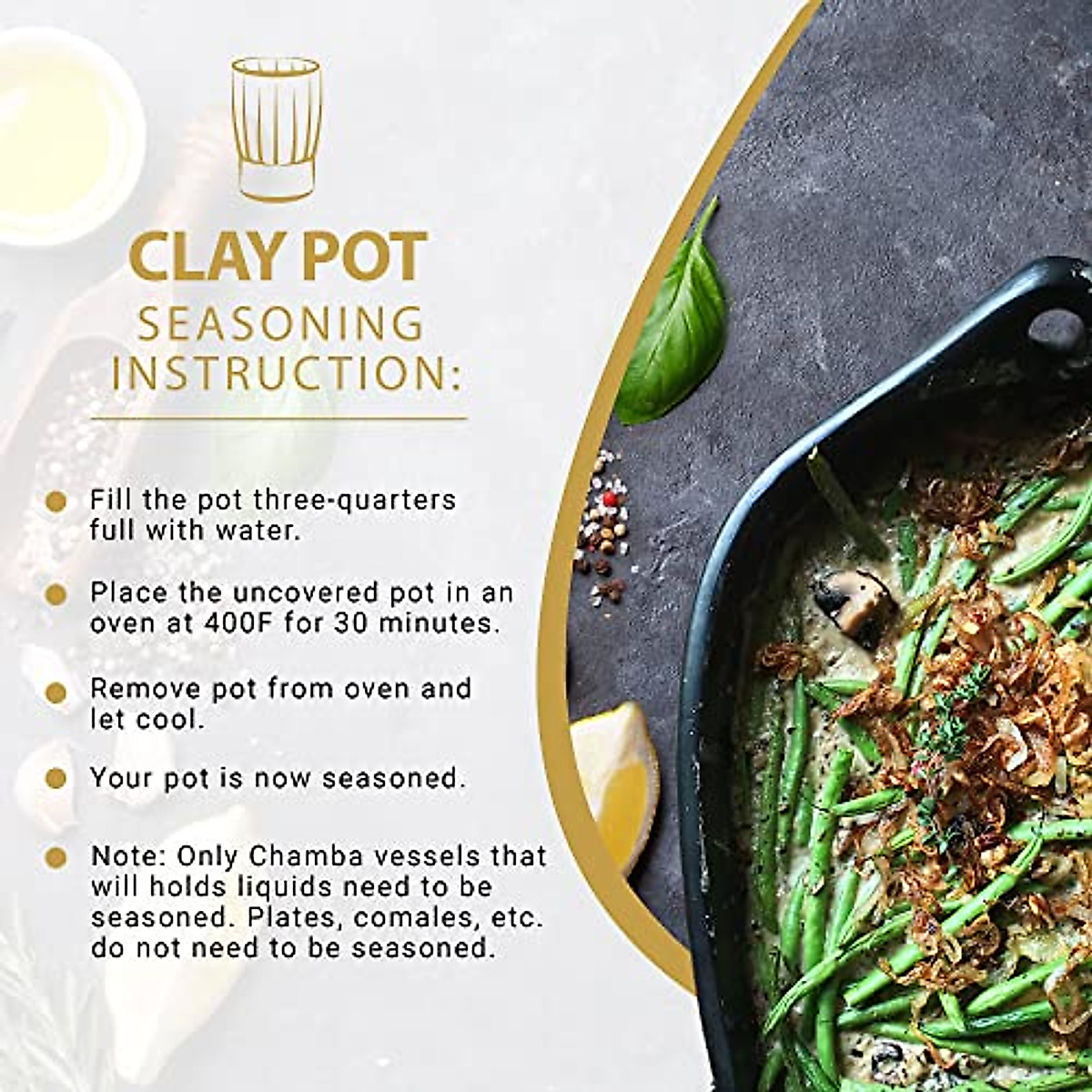 CLAY POT
SEASONING INSTRUCTION:

Fill the pot three-quarters full with water.

Place the uncovered pot in an oven at 400F for 30 minutes.

Remove pot from oven and let cool.

Your pot is now seasoned.

Note: Only Chamba vessels that will holds liquids need to be seasoned. Plates, comales, etc. do not need to be seasoned.