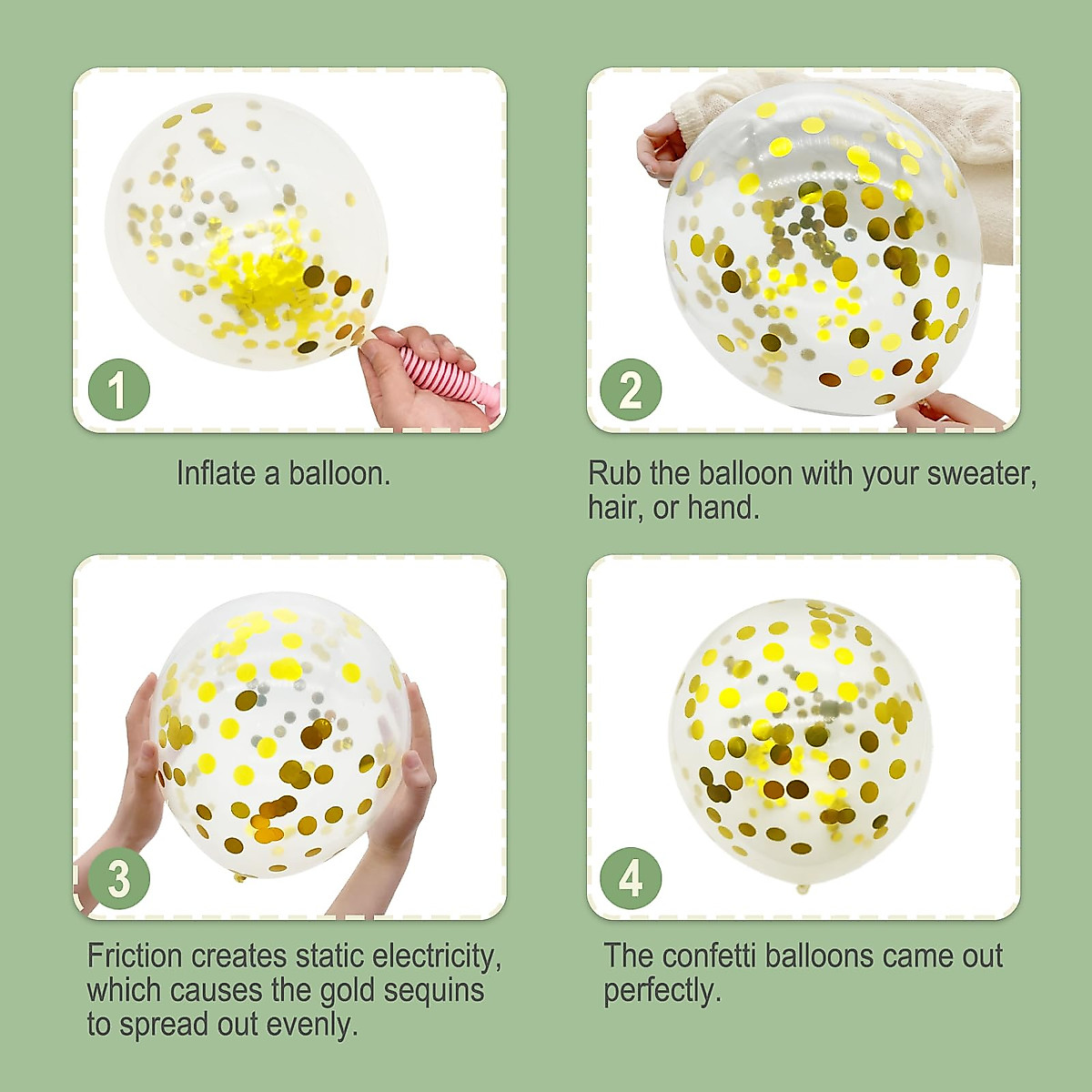 1

Inflate a balloon.

2

Rub the balloon with your sweater, hair, or hand.

3

Friction creates static electricity, which causes the gold sequins to spread out evenly.

4

The confetti balloons came out perfectly.